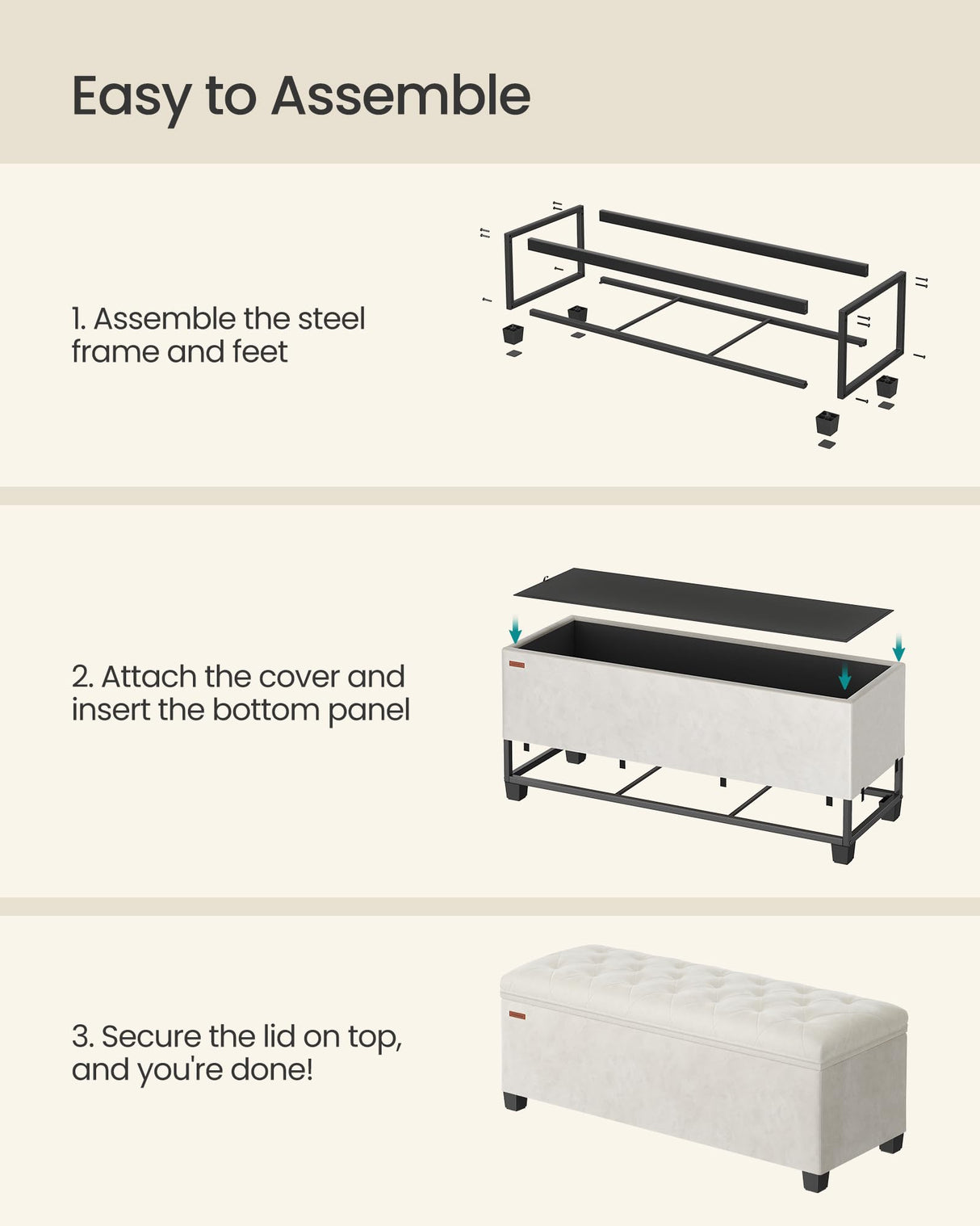 Easy to Assemble

1. Assemble the steel frame and feet

2. Attach the cover and insert the bottom panel

3. Secure the lid on top, and you're done!