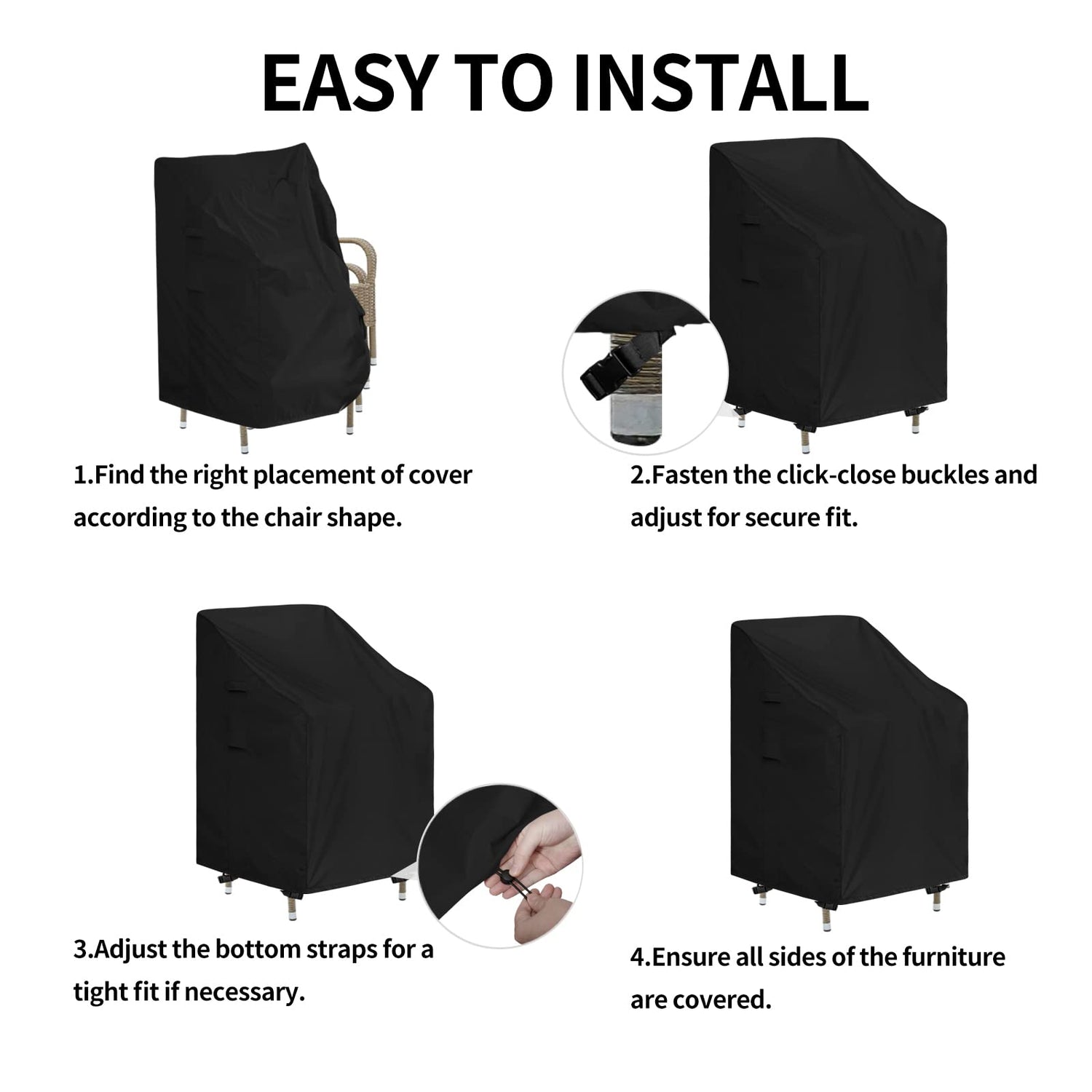 EASY TO INSTALL

1.Find the right placement of cover according to the chair shape.

2.Fasten the click-close buckles and adjust for secure fit.

3.Adjust the bottom straps for a tight fit if necessary.

4.Ensure all sides of the furniture are covered.