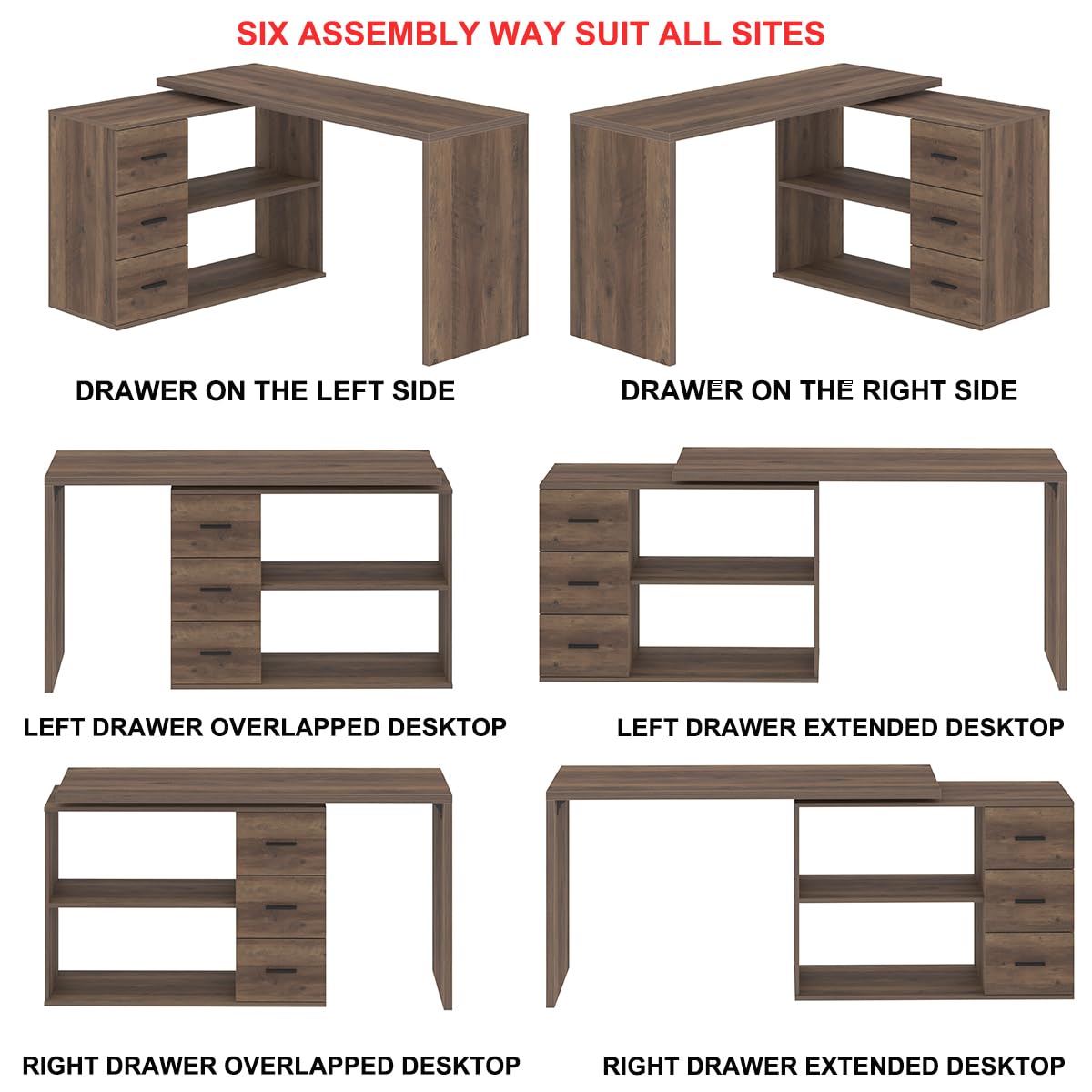 SIX ASSEMBLY WAY SUIT ALL SITES

DRAWER ON THE LEFT SIDE

DRAWER ON THE RIGHT SIDE

LEFT DRAWER OVERLAPPED DESKTOP

LEFT DRAWER EXTENDED DESKTOP

RIGHT DRAWER OVERLAPPED DESKTOP

RIGHT DRAWER EXTENDED DESKTOP