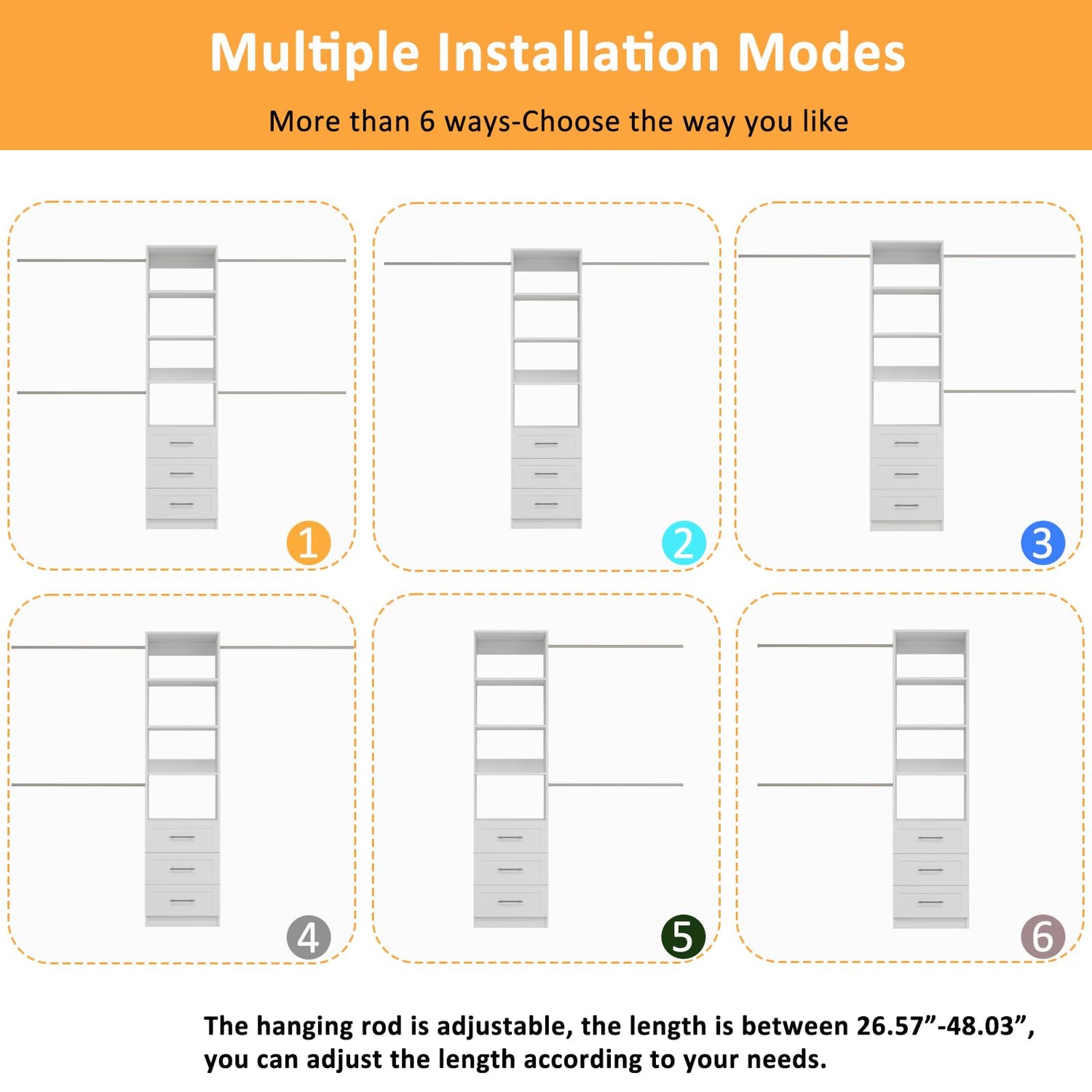 Multiple Installation Modes

More than 6 ways-Choose the way you like

1

2

3

4

5

6

The hanging rod is adjustable, the length is between 26.57”-48.03”, you can adjust the length according to your needs.