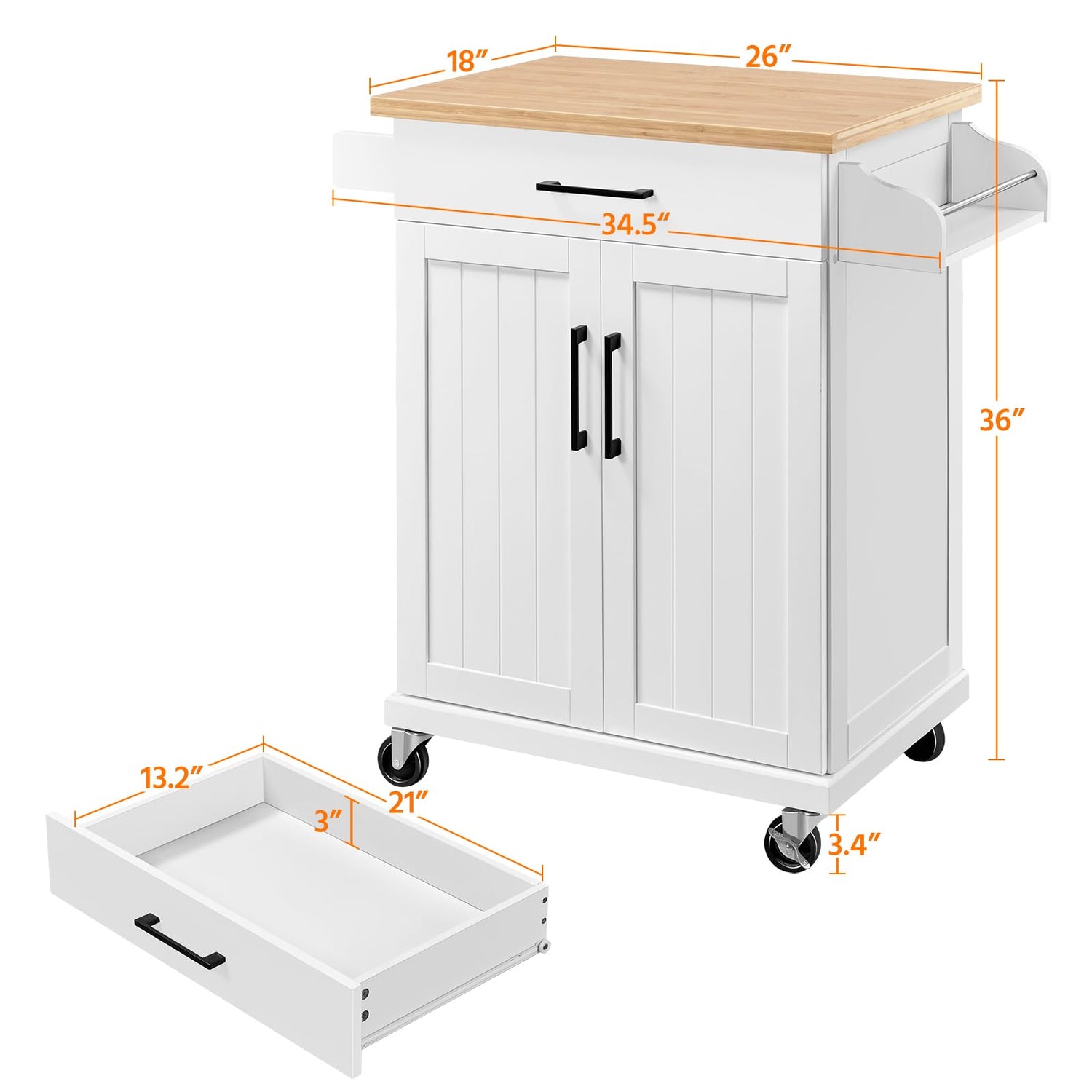 18″
26″
34.5″
36″
13.2″
21″
3″
3.4″