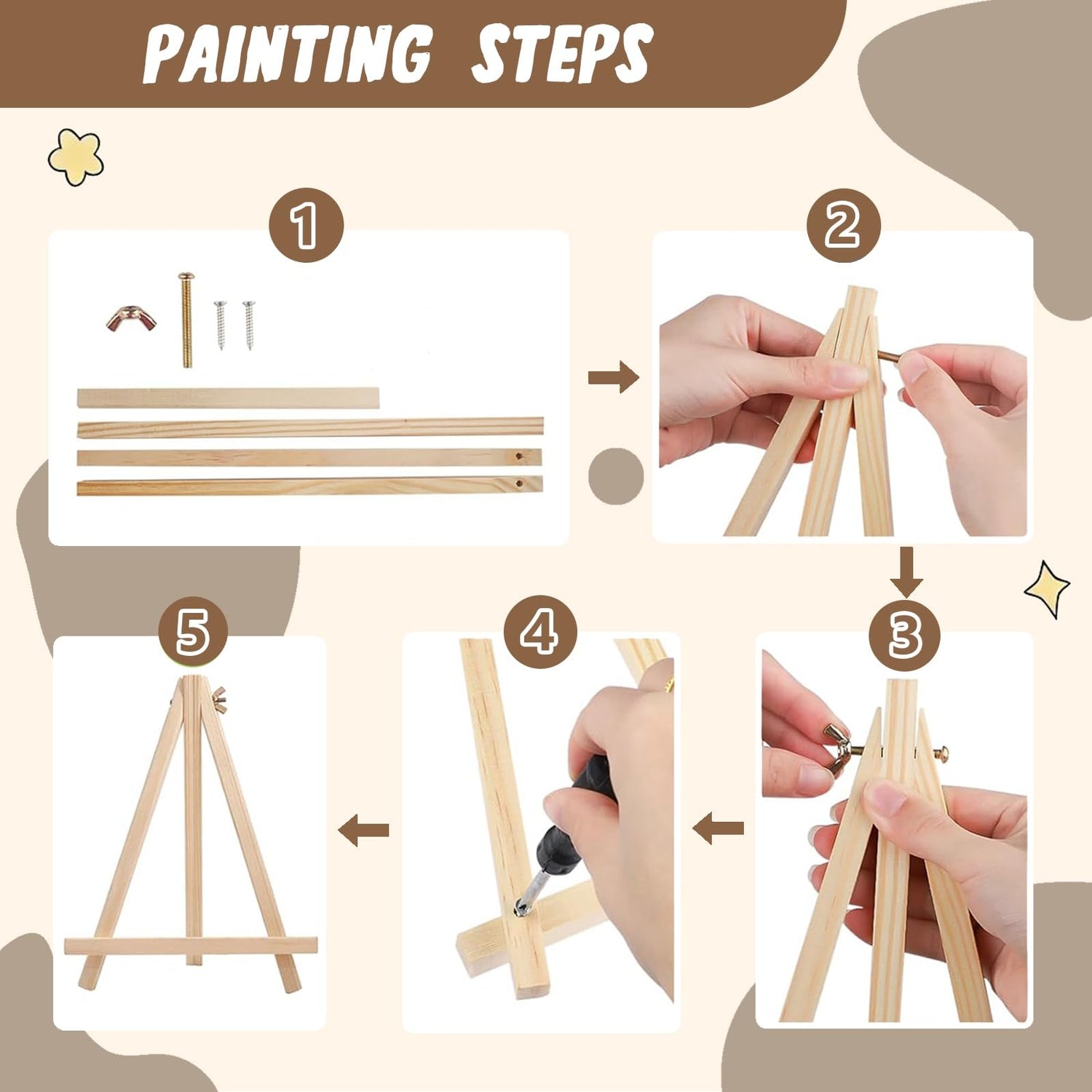 PAINTING STEPS

1

2

3

4

5