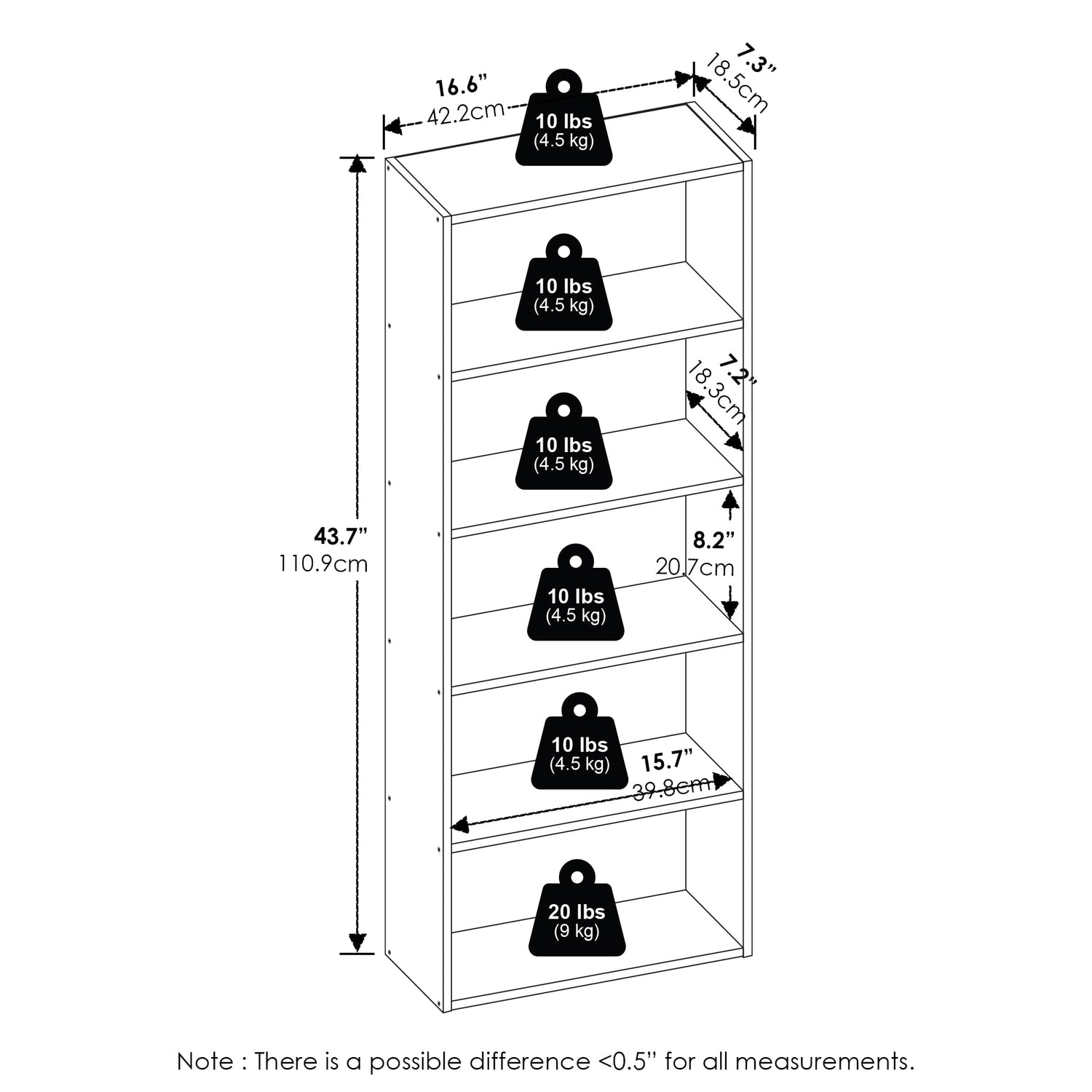 16.6”
42.2cm

7.3”
18.5cm

10 lbs
(4.5 kg)

10 lbs
(4.5 kg)

7.2”
18.3cm

10 lbs
(4.5 kg)

43.7”
110.9cm

8.2”
20.7cm

10 lbs
(4.5 kg)

10 lbs
(4.5 kg)

15.7”
39.8cm

20 lbs
(9 kg)

Note : There is a possible difference <0.5” for all measurements.