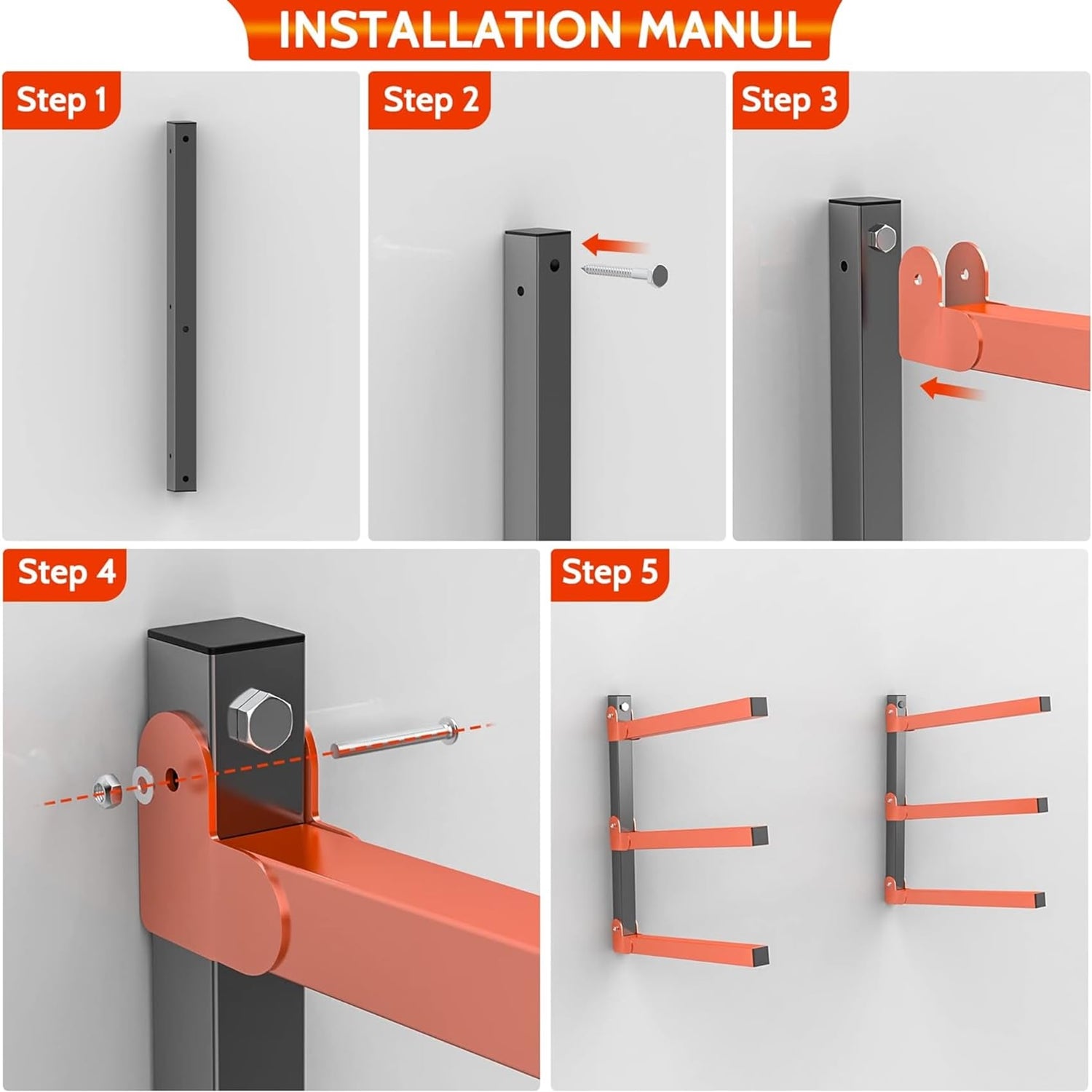 INSTALLATION MANUL

Step 1

Step 2

Step 3

Step 4

Step 5