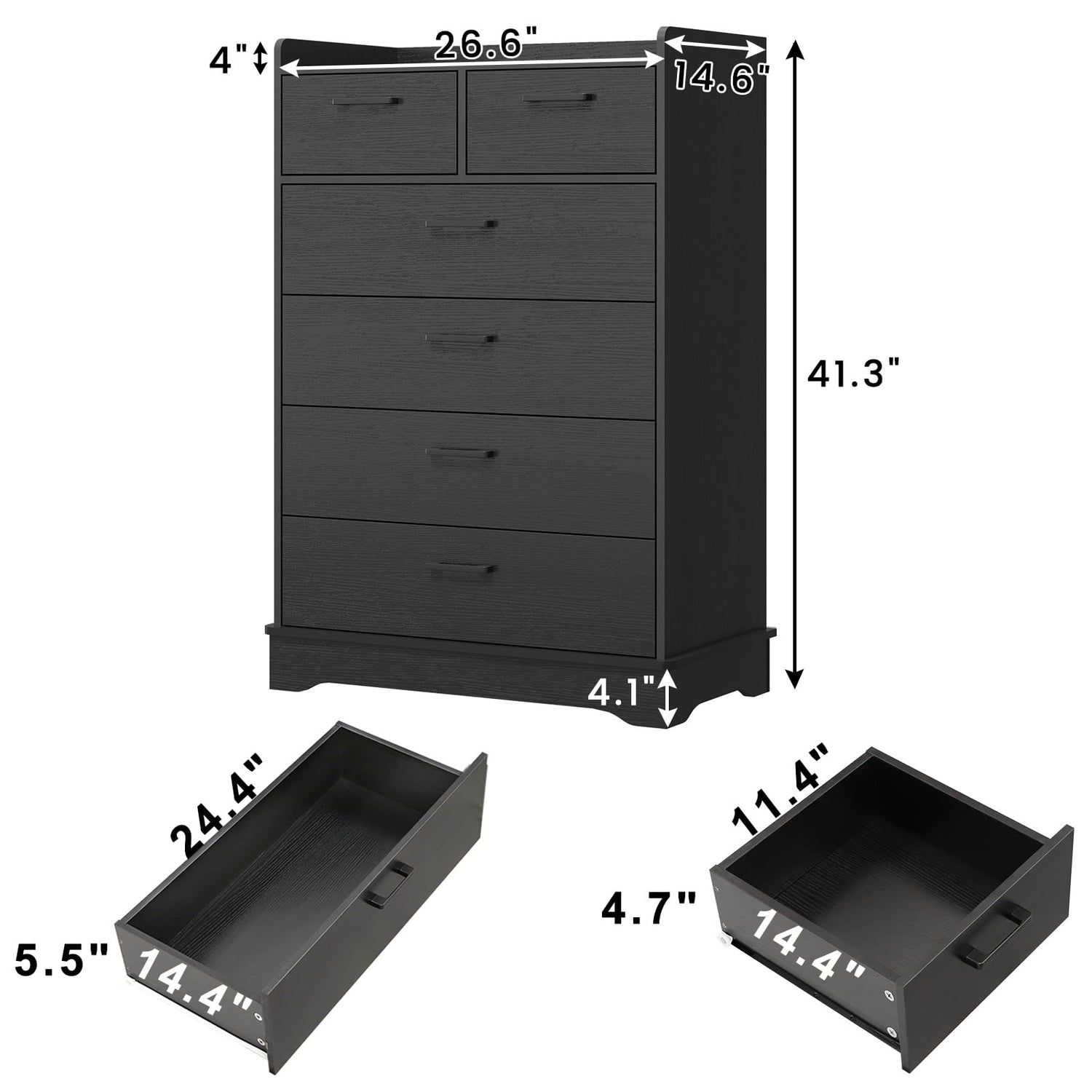 4"
26.6"
14.6"
41.3"
4.1"
24.4"
5.5"
14.4"
11.4"
4.7"
14.4"