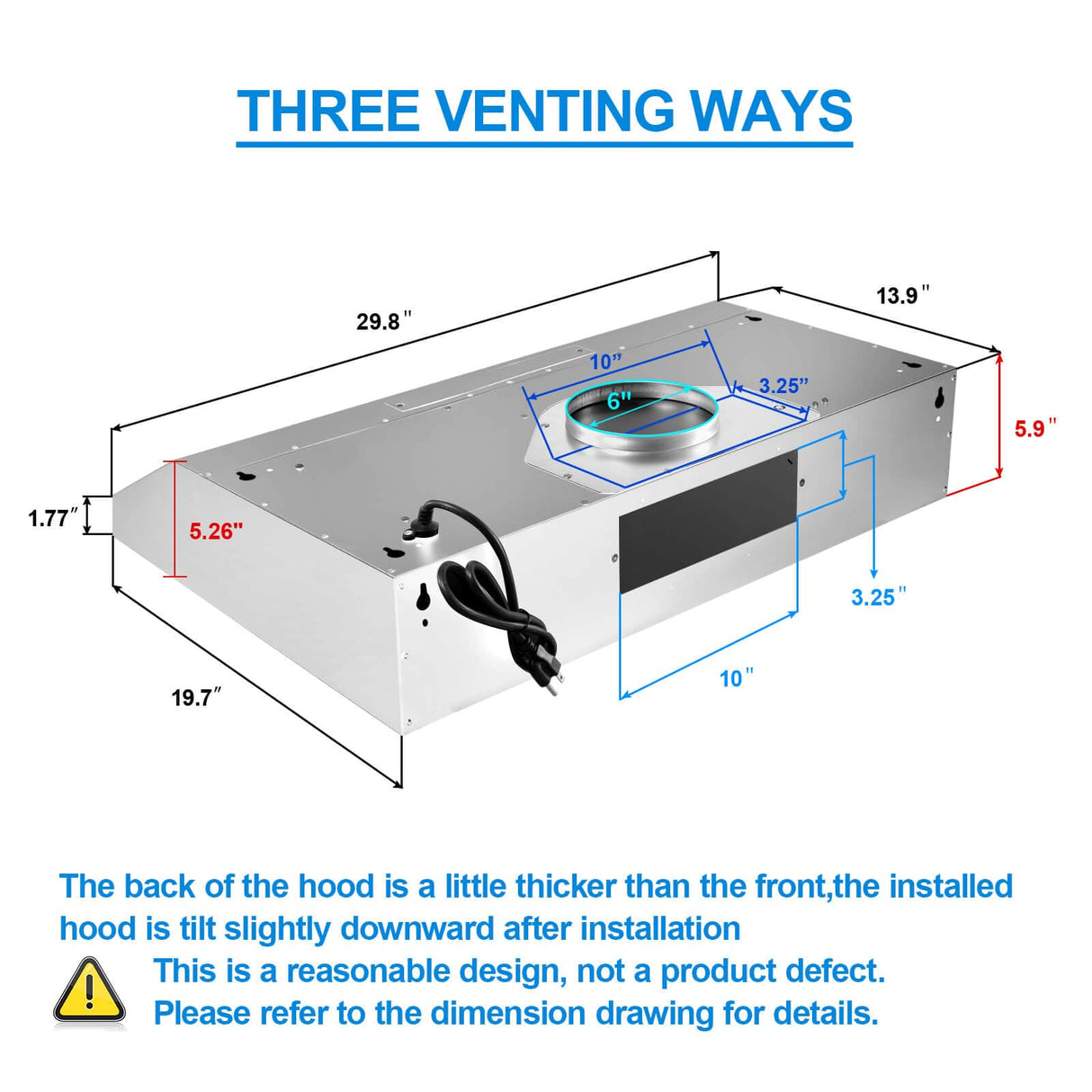 THREE VENTING WAYS

29.8"

13.9"

10"

3.25"

6"

5.9"

1.77"

5.26"

3.25"

10"

19.7"

The back of the hood is a little thicker than the front,the installed hood is tilt slightly downward after installation

This is a reasonable design, not a product defect.
Please refer to the dimension drawing for details.