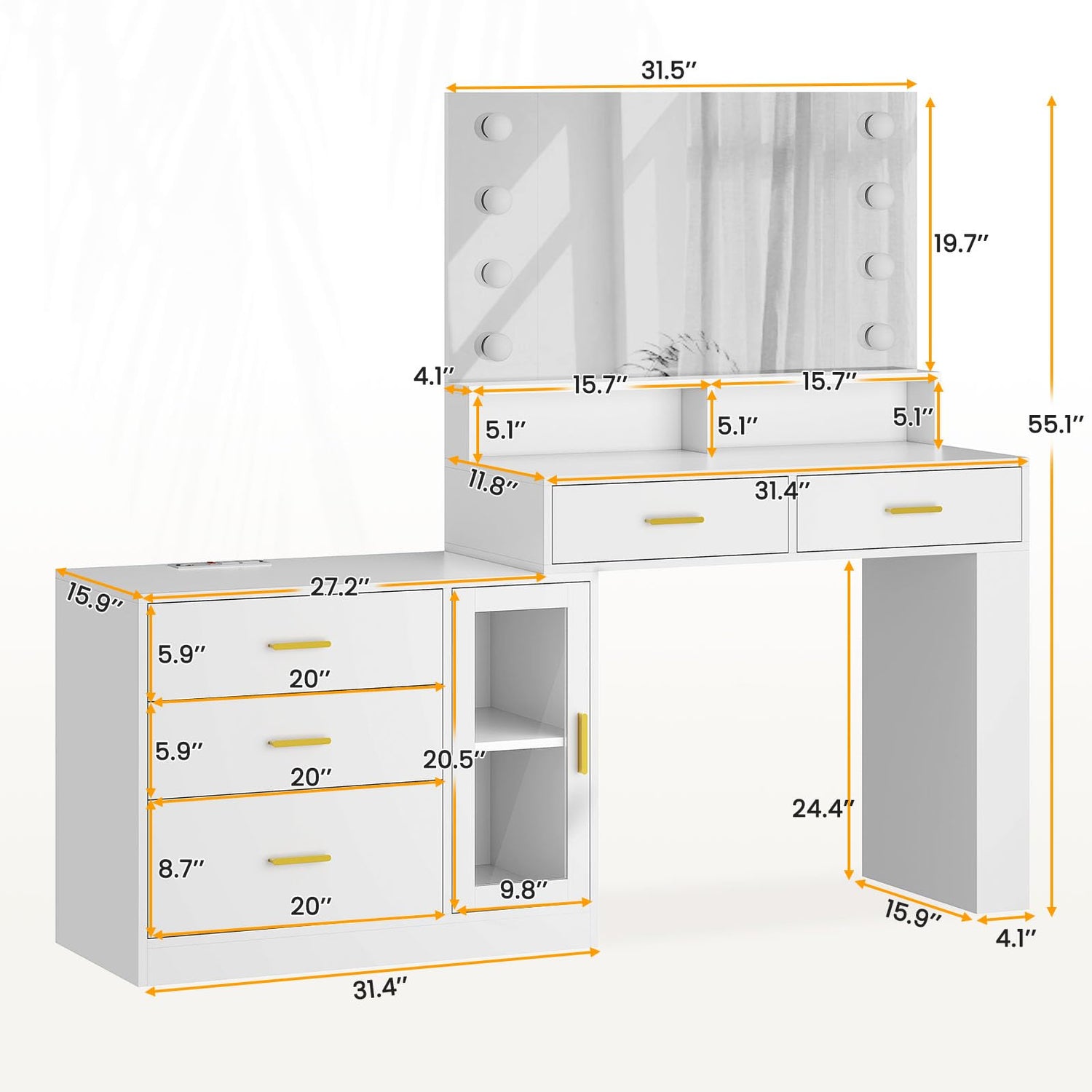 31.5″

19.7″

55.1″

4.1″

15.7″

15.7″

5.1″

5.1″

5.1″

11.8″

31.4″

15.9″

27.2″

5.9″

20″

5.9″

20″

8.7″

20″

20.5″

9.8″

24.4″

15.9″

4.1″

31.4″