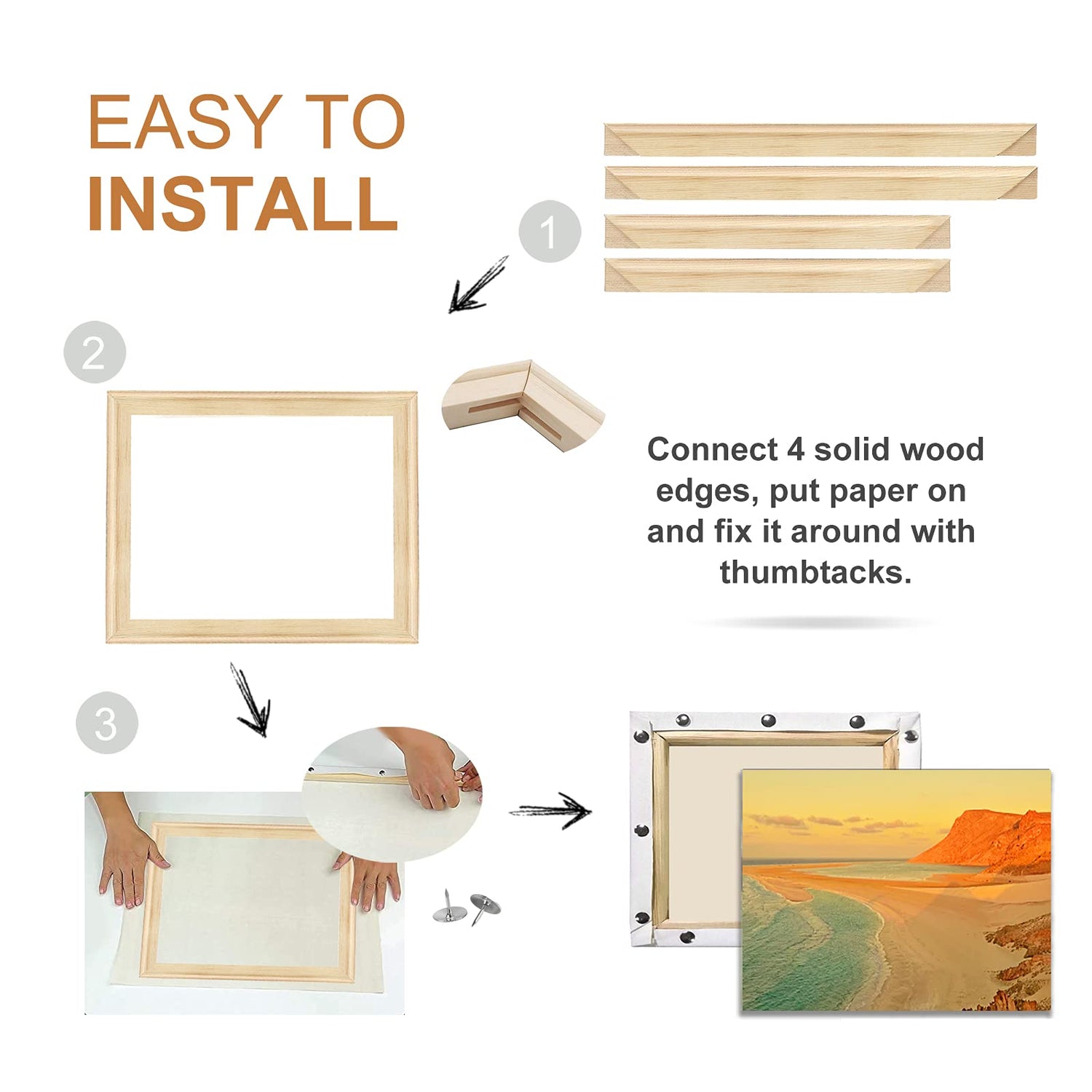 EASY TO
INSTALL

1

2

Connect 4 solid wood edges, put paper on and fix it around with thumbtacks.

3