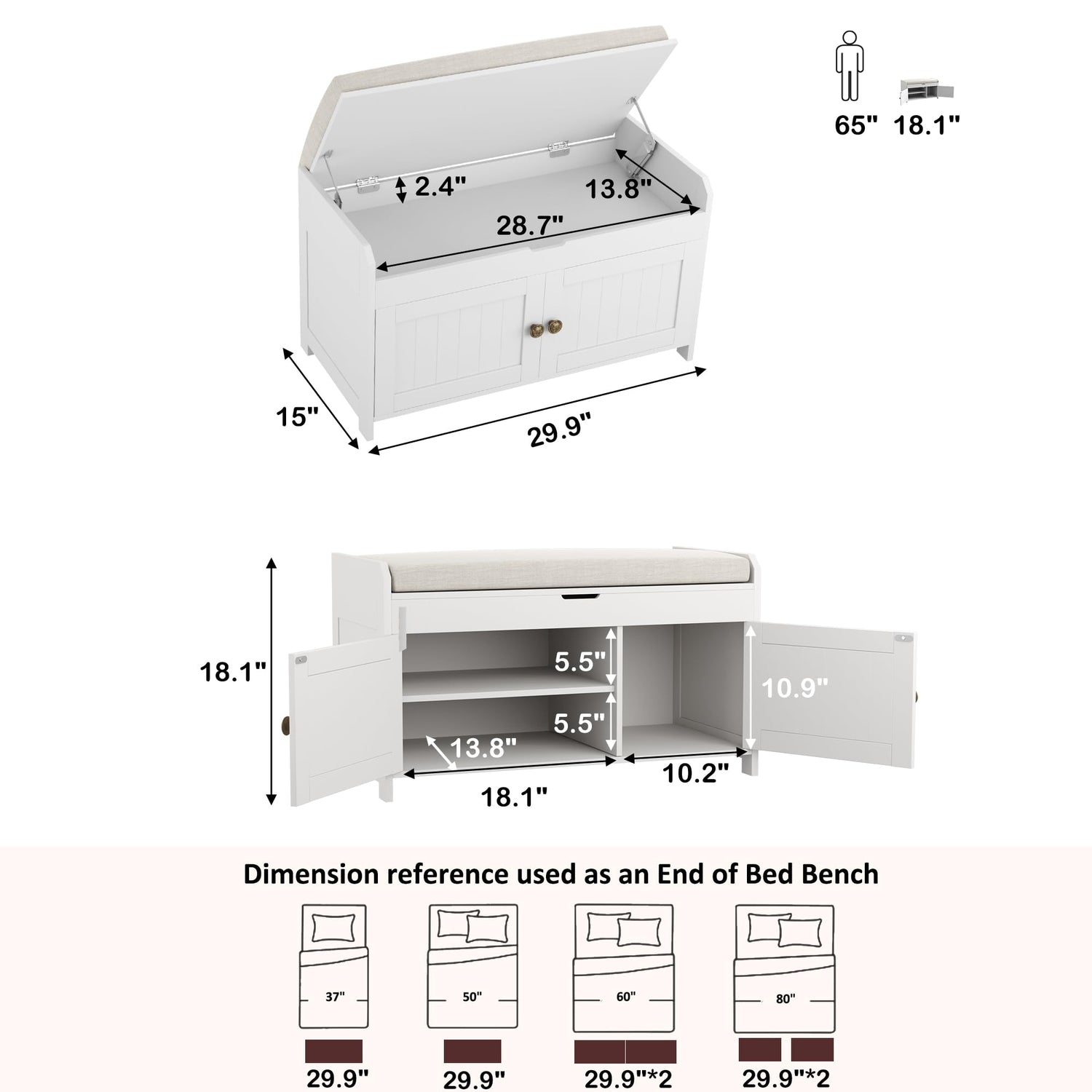 65"
18.1"

2.4"
13.8"
28.7"
15"
29.9"

18.1"
5.5"
5.5"
10.9"
13.8"
18.1"
10.2"

Dimension reference used as an End of Bed Bench

37"
50"
60"
80"

29.9"
29.9"
29.9"*2
29.9"*2