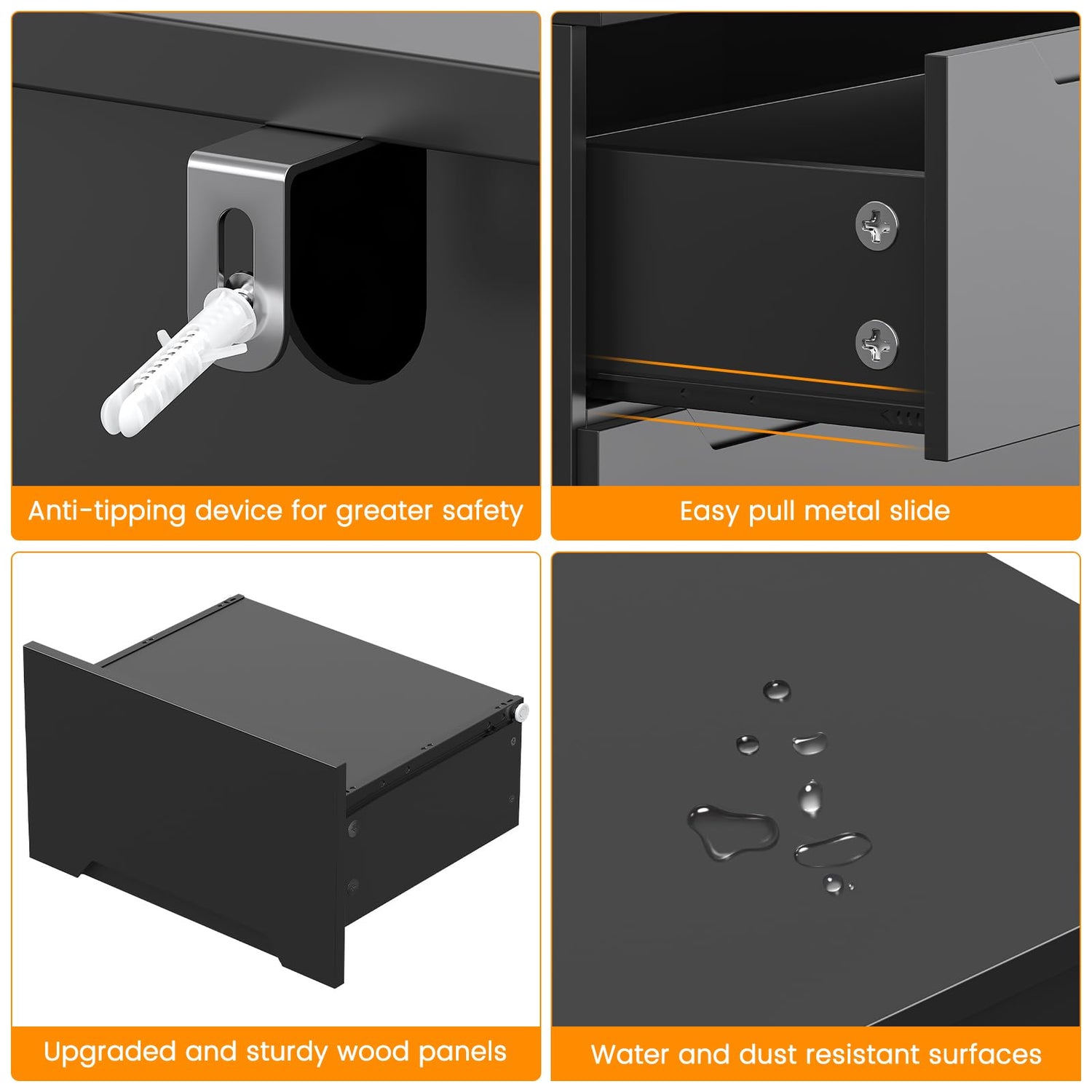 Anti-tipping device for greater safety

Easy pull metal slide

Upgraded and sturdy wood panels

Water and dust resistant surfaces