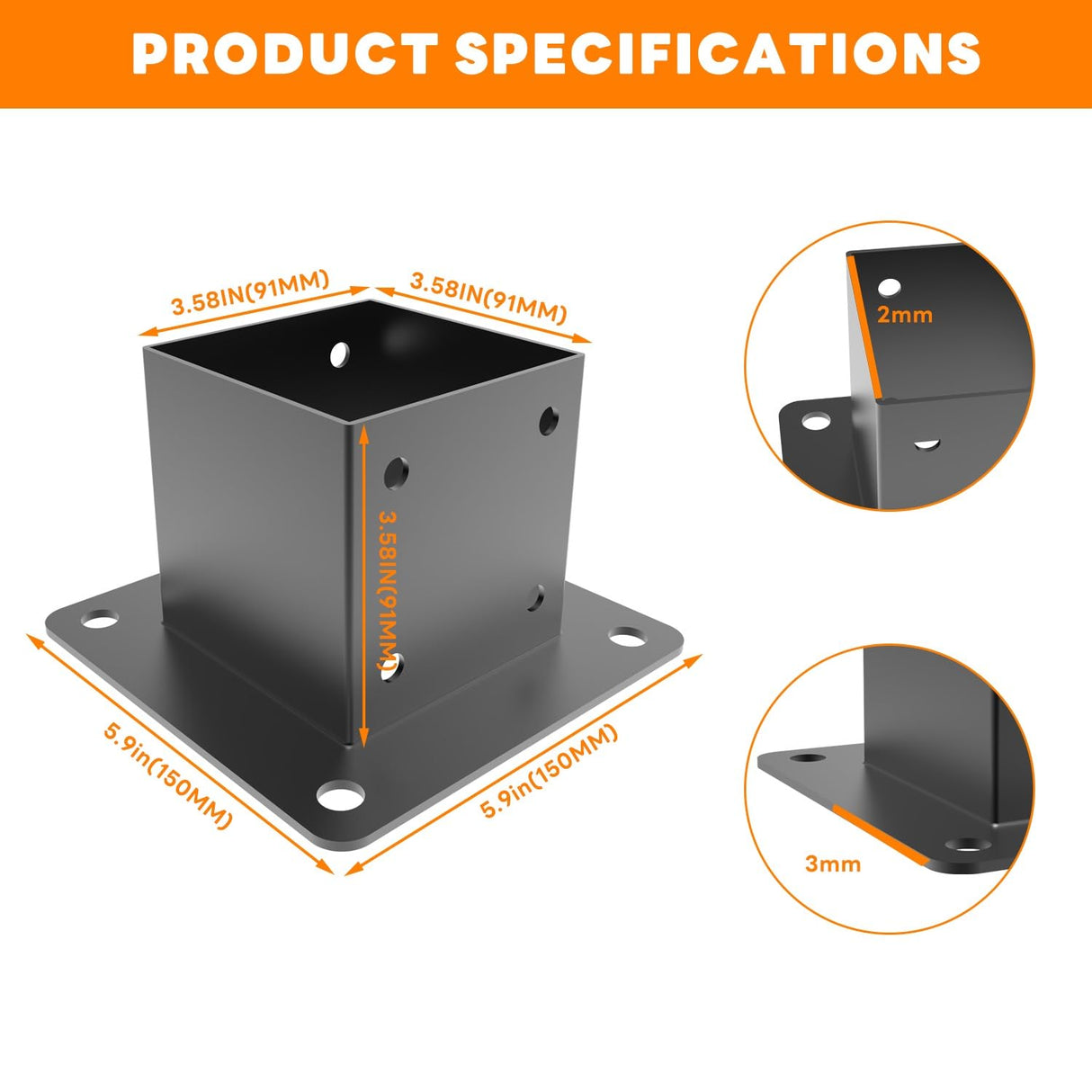 PRODUCT SPECIFICATIONS

3.58IN(91MM)

3.58IN(91MM)

3.58IN(91MM)

5.9in(150MM)

5.9in(150MM)

2mm

3mm