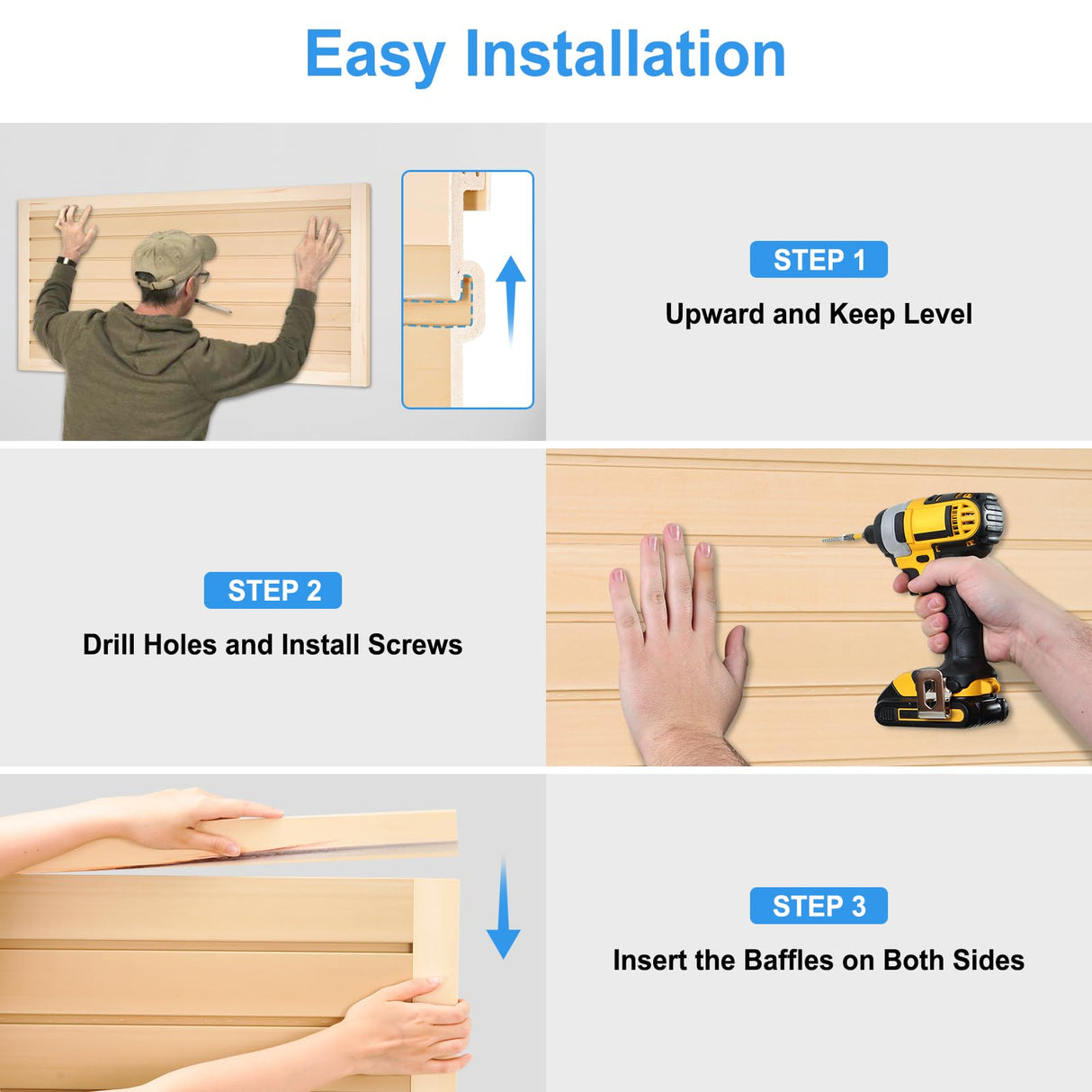 Easy Installation

STEP 1

Upward and Keep Level

STEP 2

Drill Holes and Install Screws

STEP 3

Insert the Baffles on Both Sides