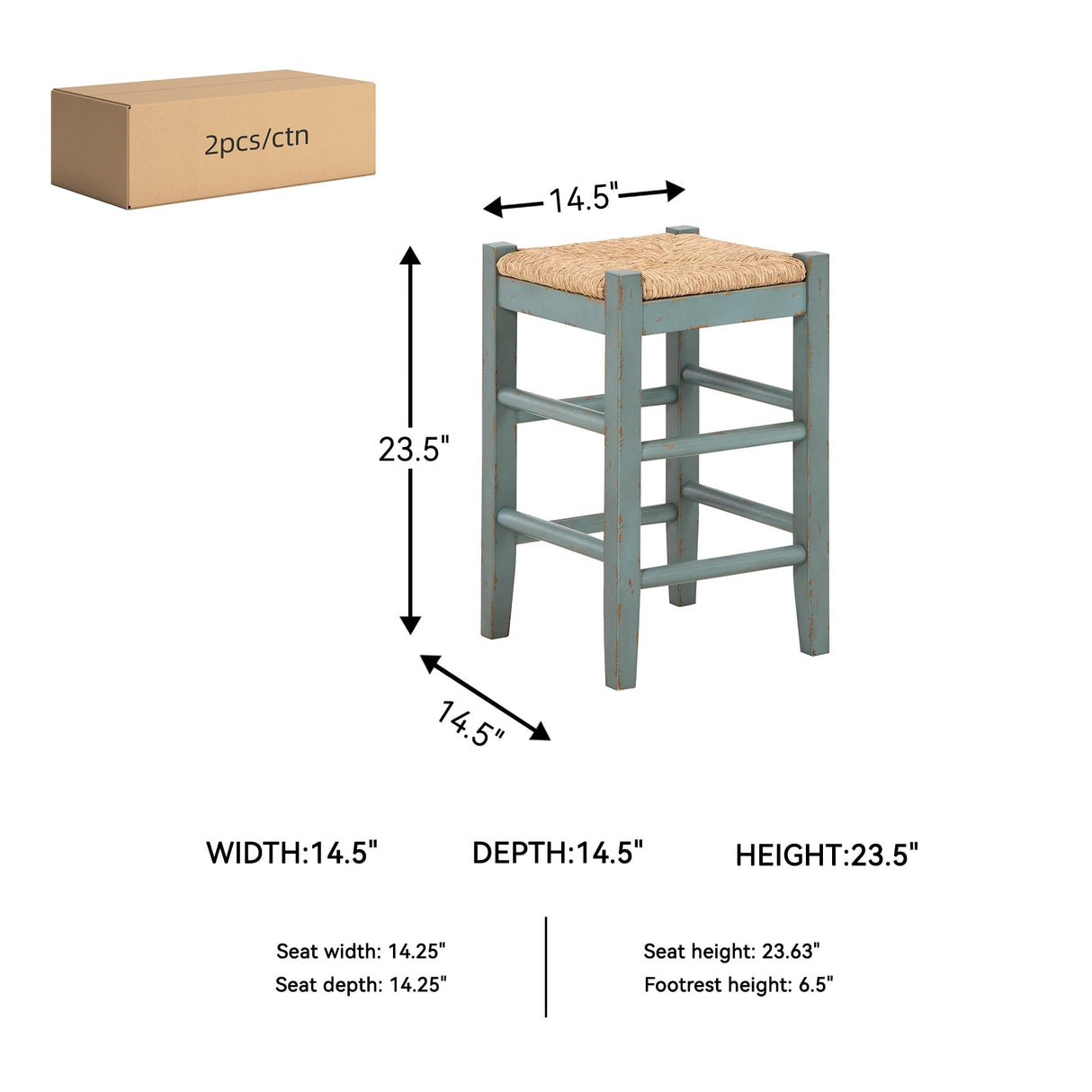 2pcs/ctn

14.5"

23.5"

14.5"

WIDTH:14.5"

DEPTH:14.5"

HEIGHT:23.5"

Seat width: 14.25"
Seat depth: 14.25"

Seat height: 23.63"
Footrest height: 6.5"