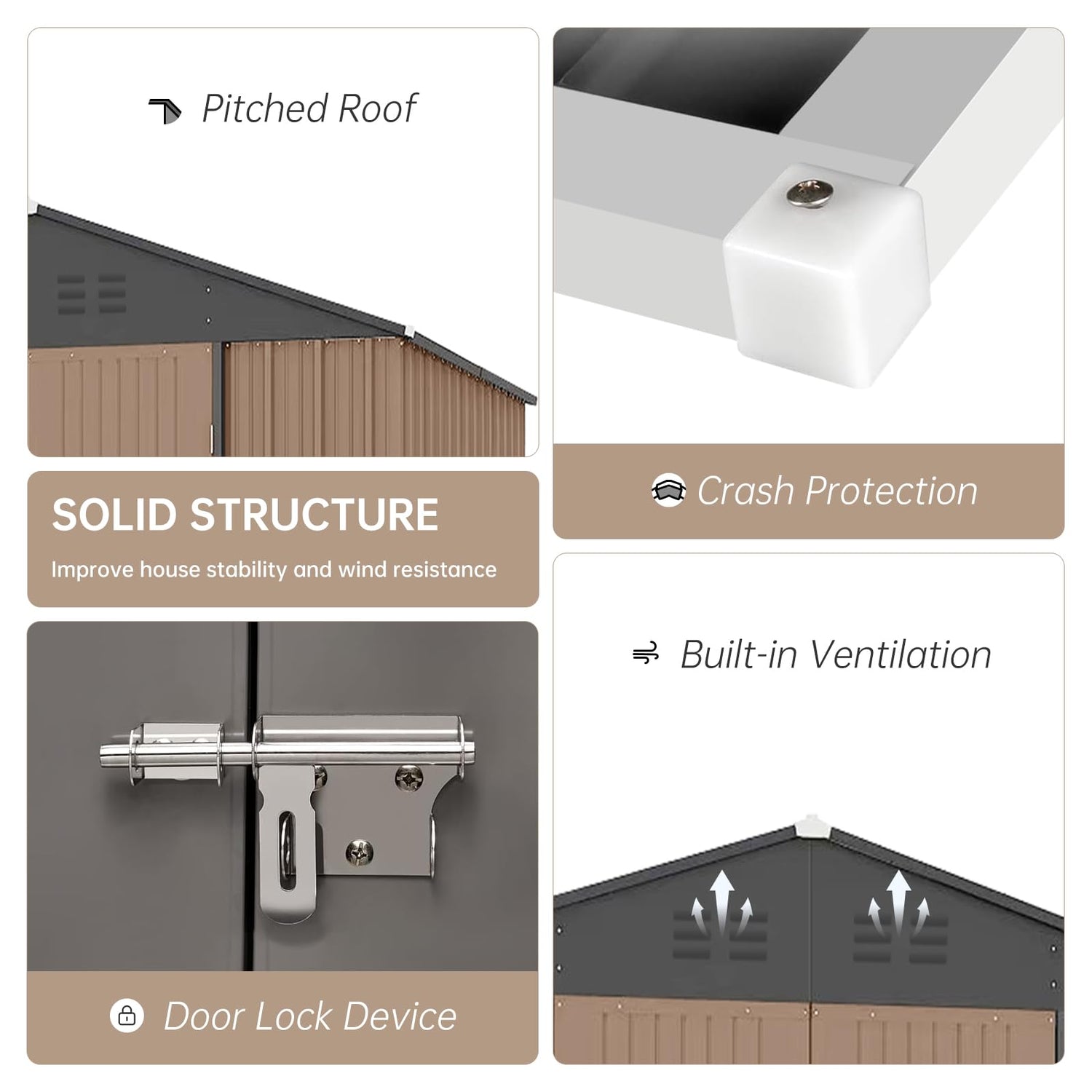 Pitched Roof

SOLID STRUCTURE

Improve house stability and wind resistance

Door Lock Device

Crash Protection

Built-in Ventilation