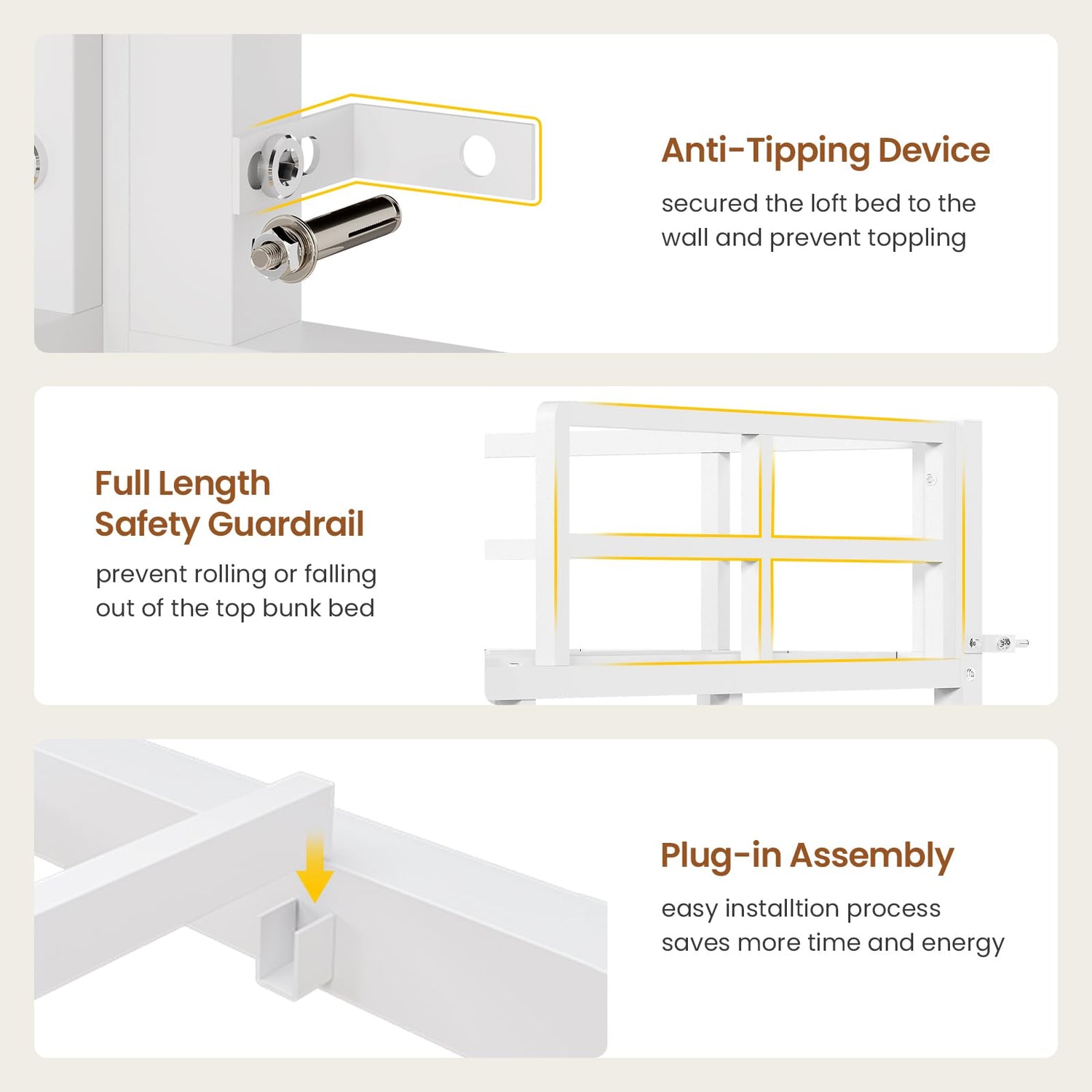 Anti-Tipping Device

secured the loft bed to the wall and prevent toppling

Full Length
Safety Guardrail

prevent rolling or falling out of the top bunk bed

Plug-in Assembly

easy installtion process saves more time and energy