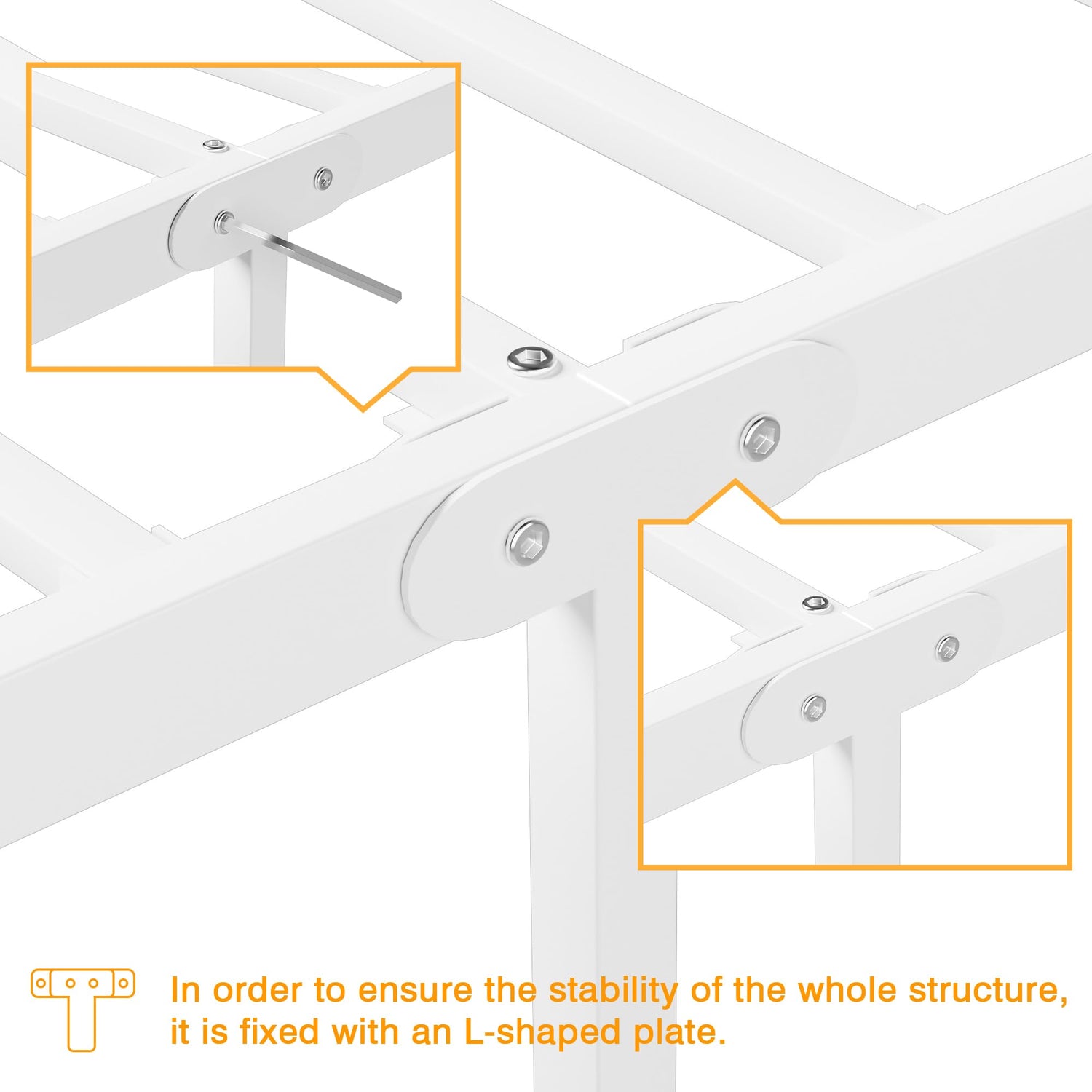 In order to ensure the stability of the whole structure, it is fixed with an L-shaped plate.