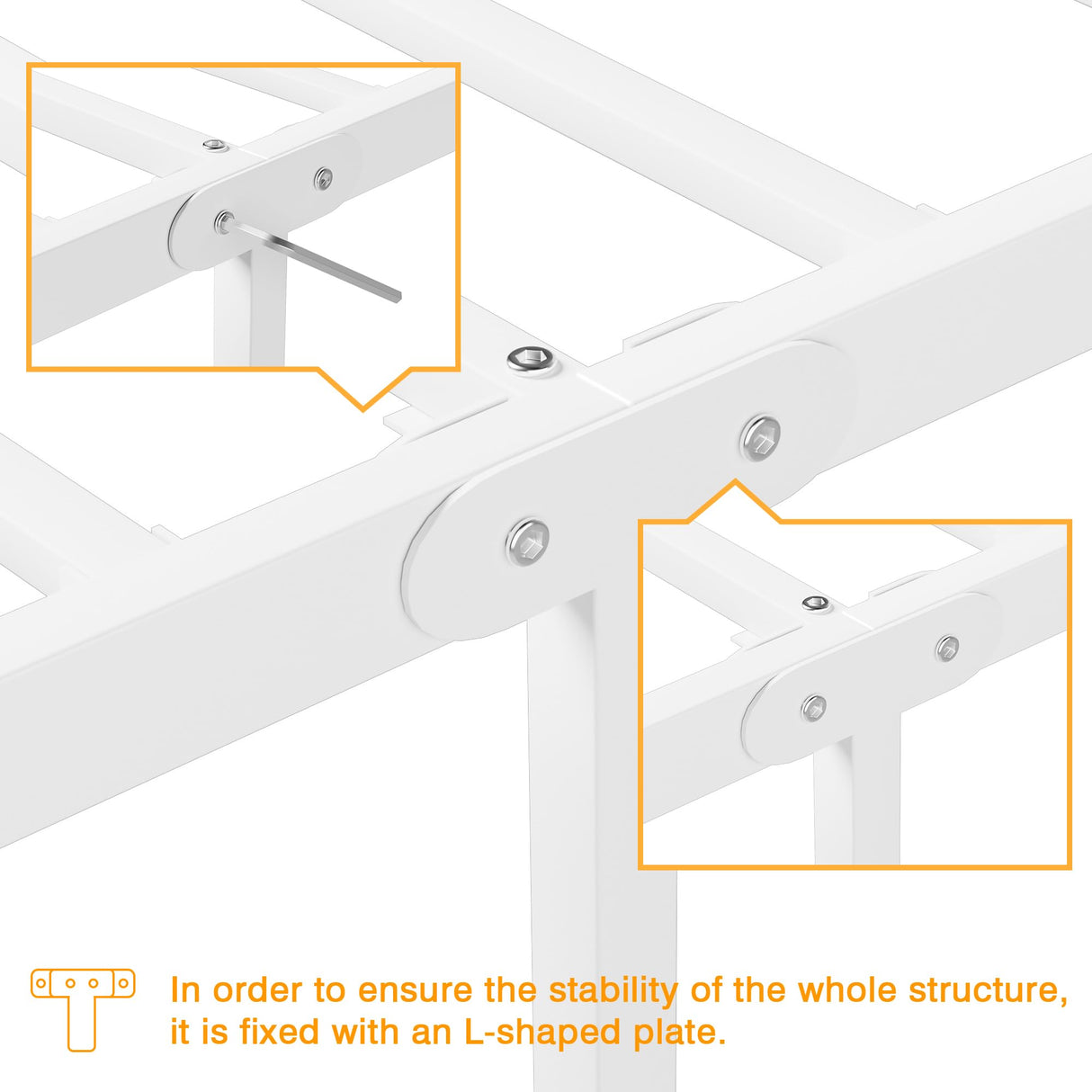 In order to ensure the stability of the whole structure, it is fixed with an L-shaped plate.