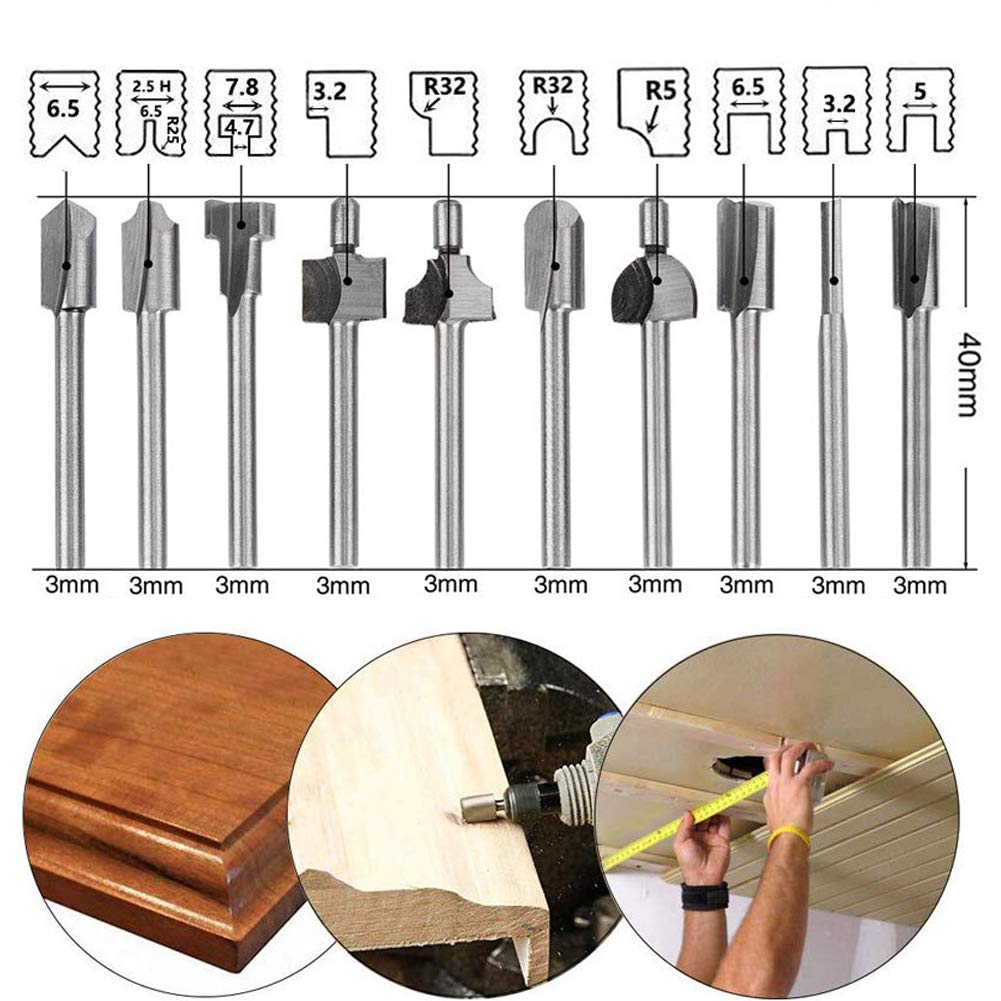 6.5

2.5 H
6.5
R25

7.8
4.7

3.2

R32

R32

R5

6.5

3.2

5

40mm

3mm 3mm 3mm 3mm 3mm 3mm 3mm 3mm 3mm 3mm