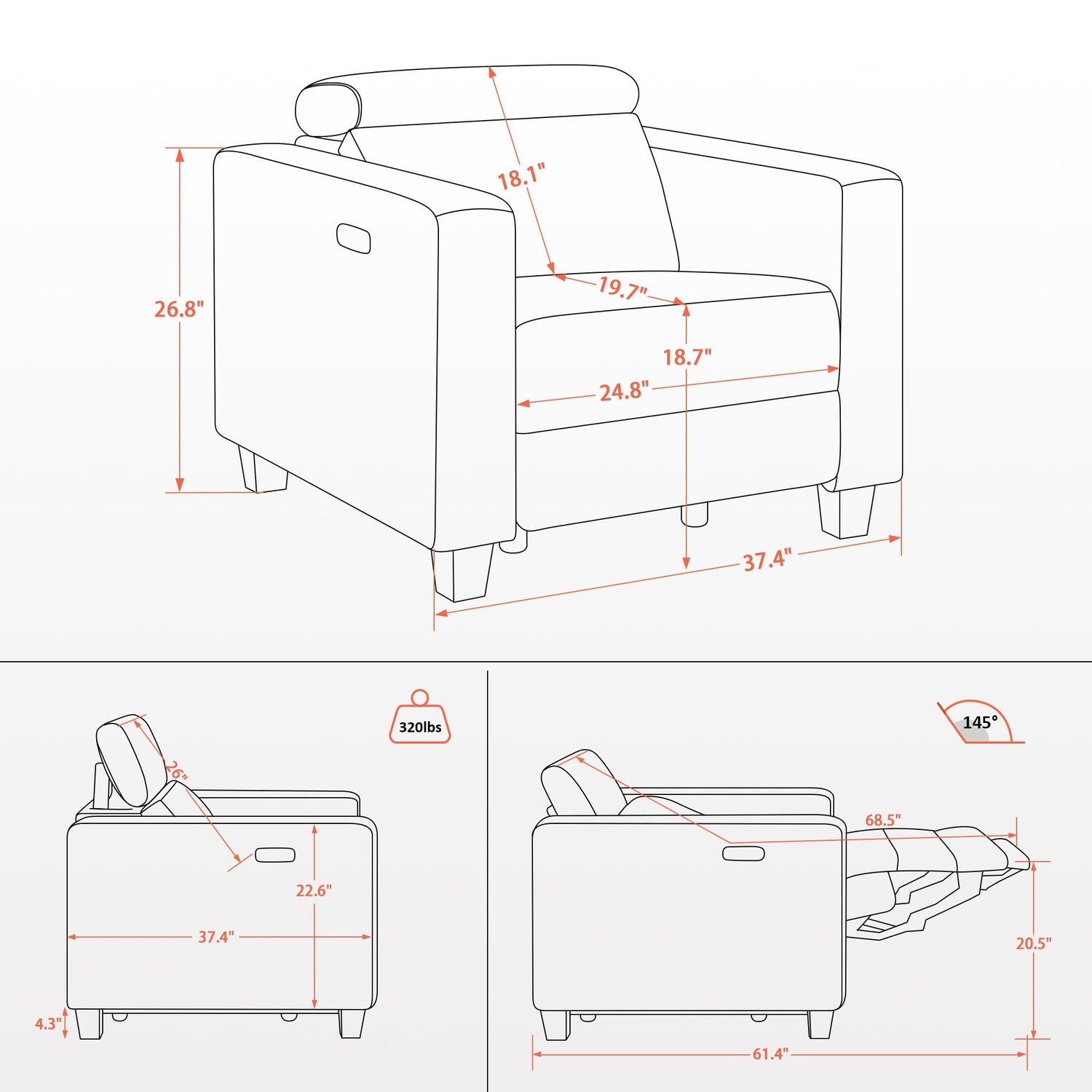 18.1"

26.8"

19.7"

18.7"

24.8"

37.4"

320lbs

26"

22.6"

37.4"

4.3"

145°

68.5"

20.5"

61.4"