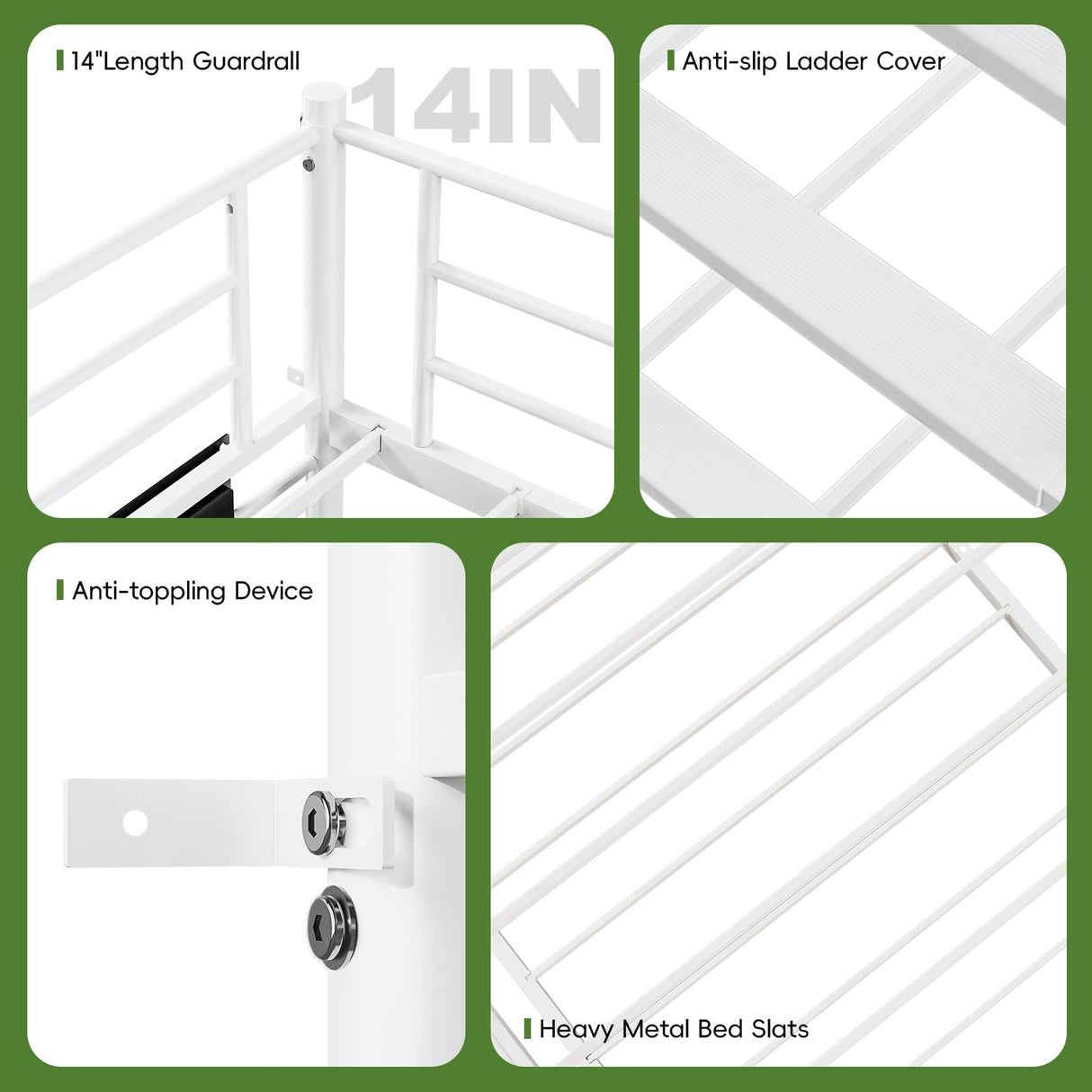 14"Length Guardrall

14IN

Anti-slip Ladder Cover

Anti-toppling Device

Heavy Metal Bed Slats