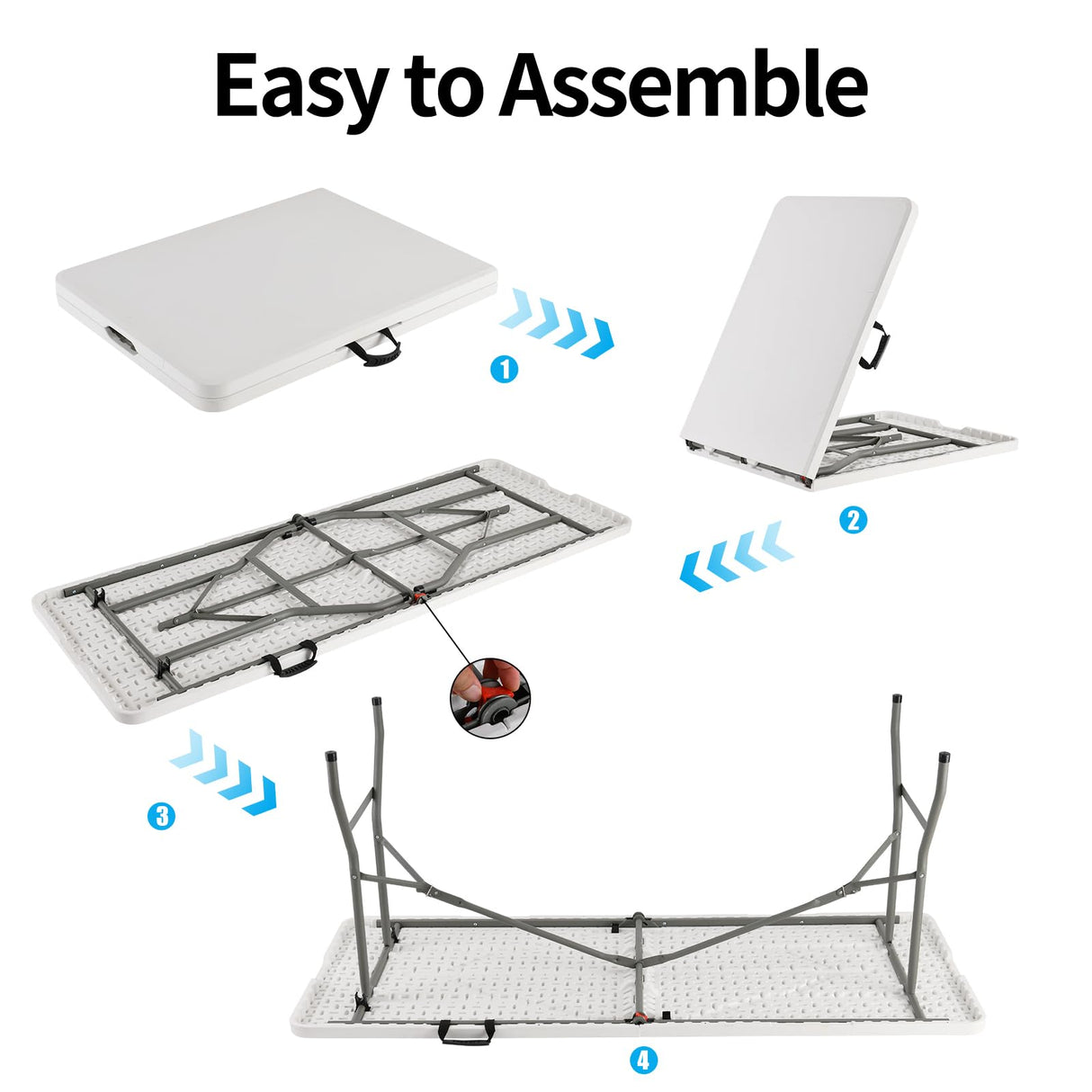 Easy to Assemble

1

2

3

4