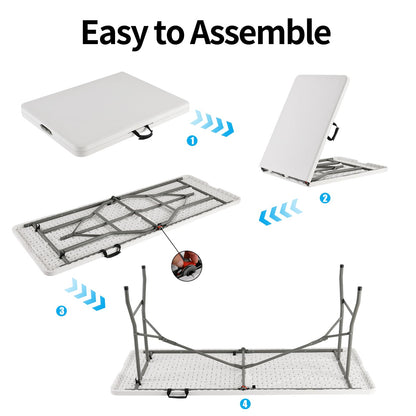 Easy to Assemble

1

2

3

4