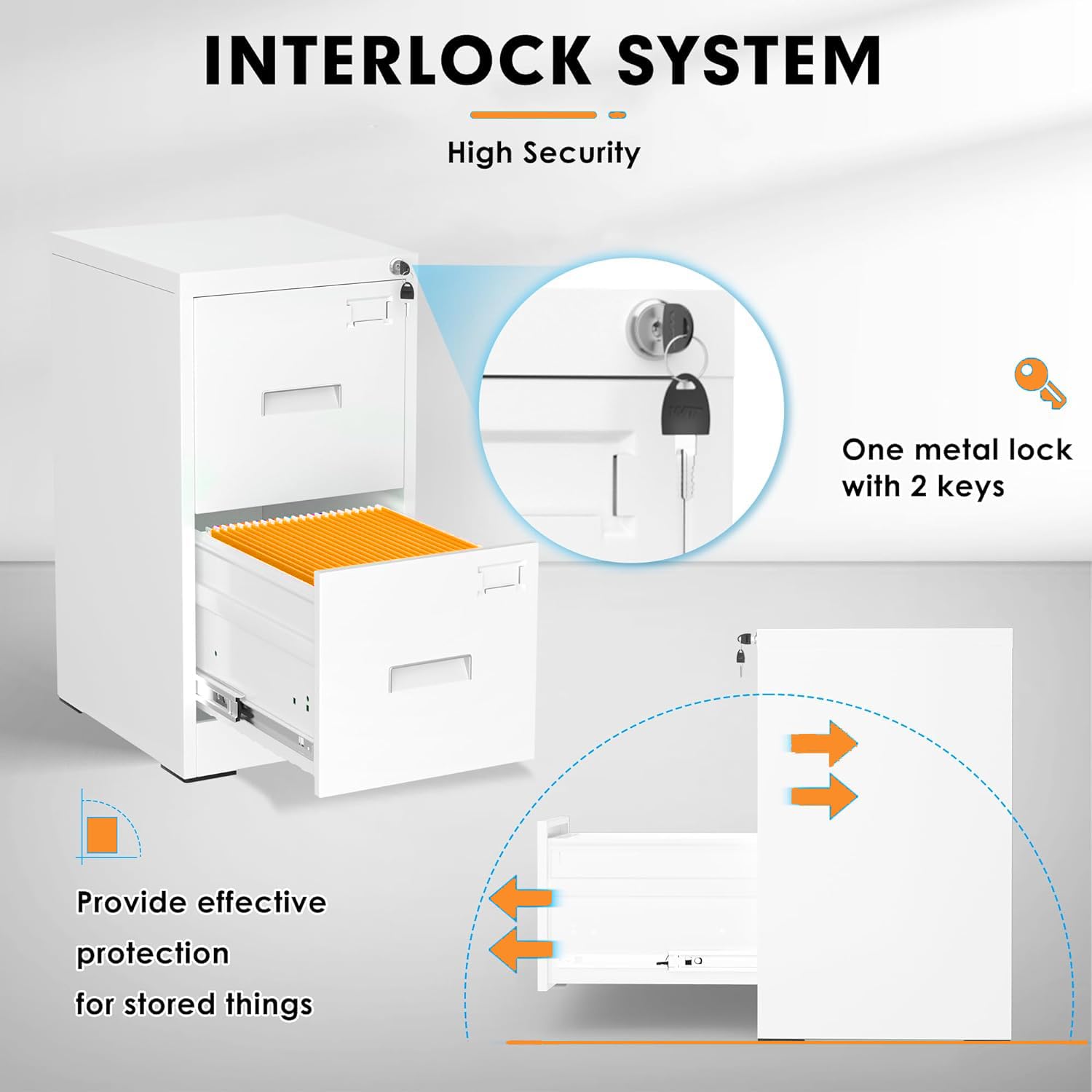 INTERLOCK SYSTEM

High Security

One metal lock with 2 keys

Provide effective protection for stored things