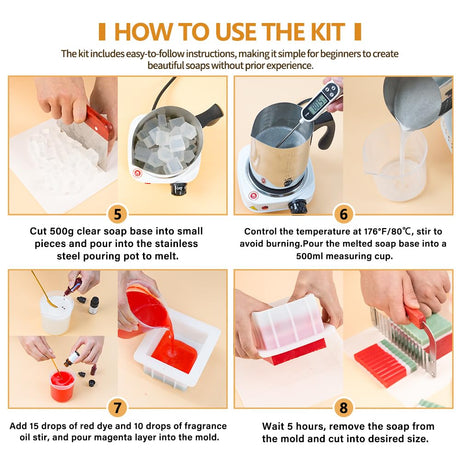 HOW TO USE THE KIT

The kit includes easy-to-follow instructions, making it simple for beginners to create beautiful soaps without prior experience.

5

Cut 500g clear soap base into small pieces and pour into the stainless steel pouring pot to melt.

6

Control the temperature at 176°F/80℃, stir to avoid burning.Pour the melted soap base into a 500ml measuring cup.

7

Add 15 drops of red dye and 10 drops of fragrance oil stir, and pour magenta layer into the mold.

8

Wait 5 hours, remove the soap from the mold and cut into desired size.