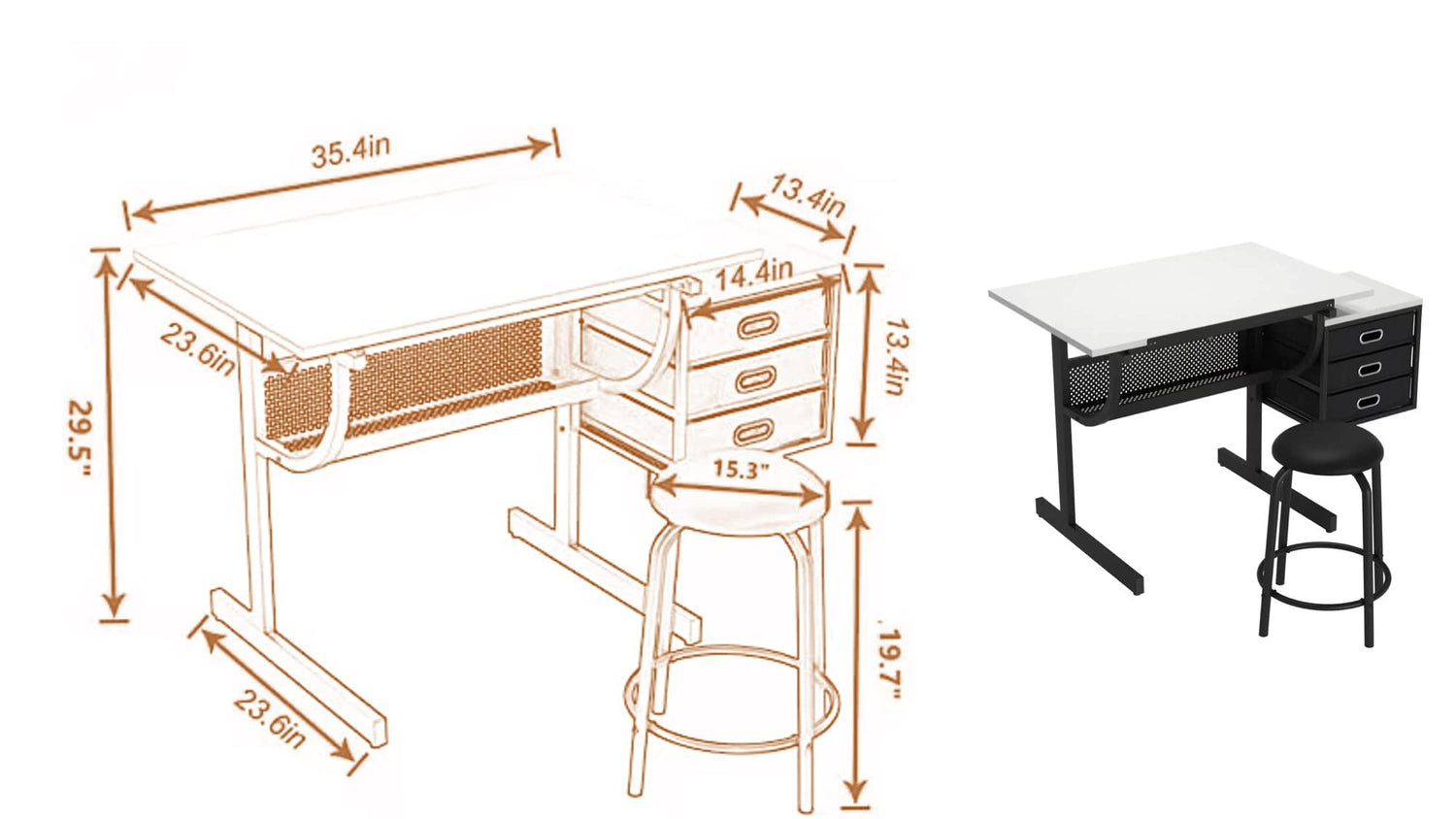 35.4in
13.4in
14.4in
23.6in
13.4in
29.5"
15.3"
19.7"
23.6in