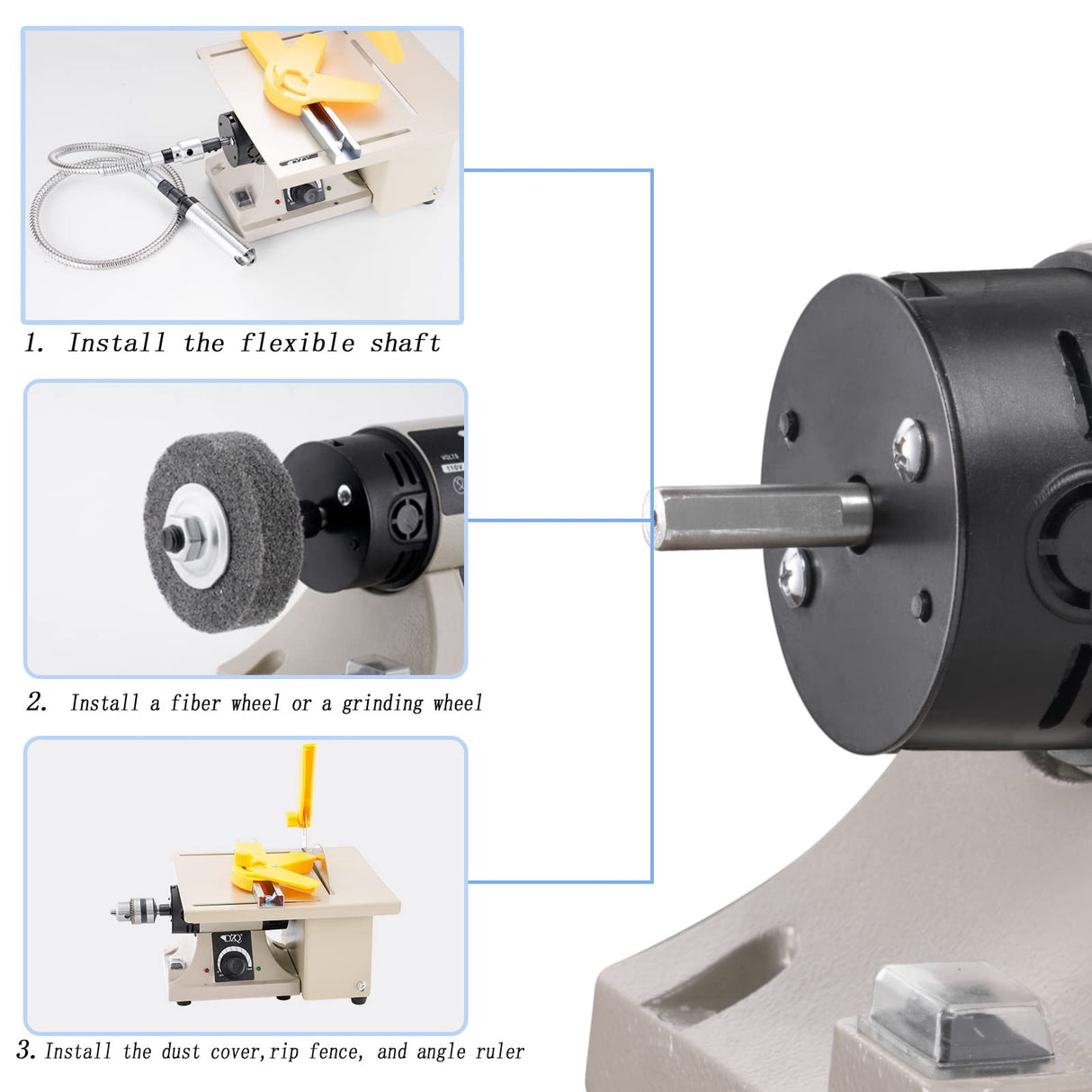 1. Install the flexible shaft

VOLTS
110V

2. Install a fiber wheel or a grinding wheel

3. Install the dust cover,rip fence, and angle ruler