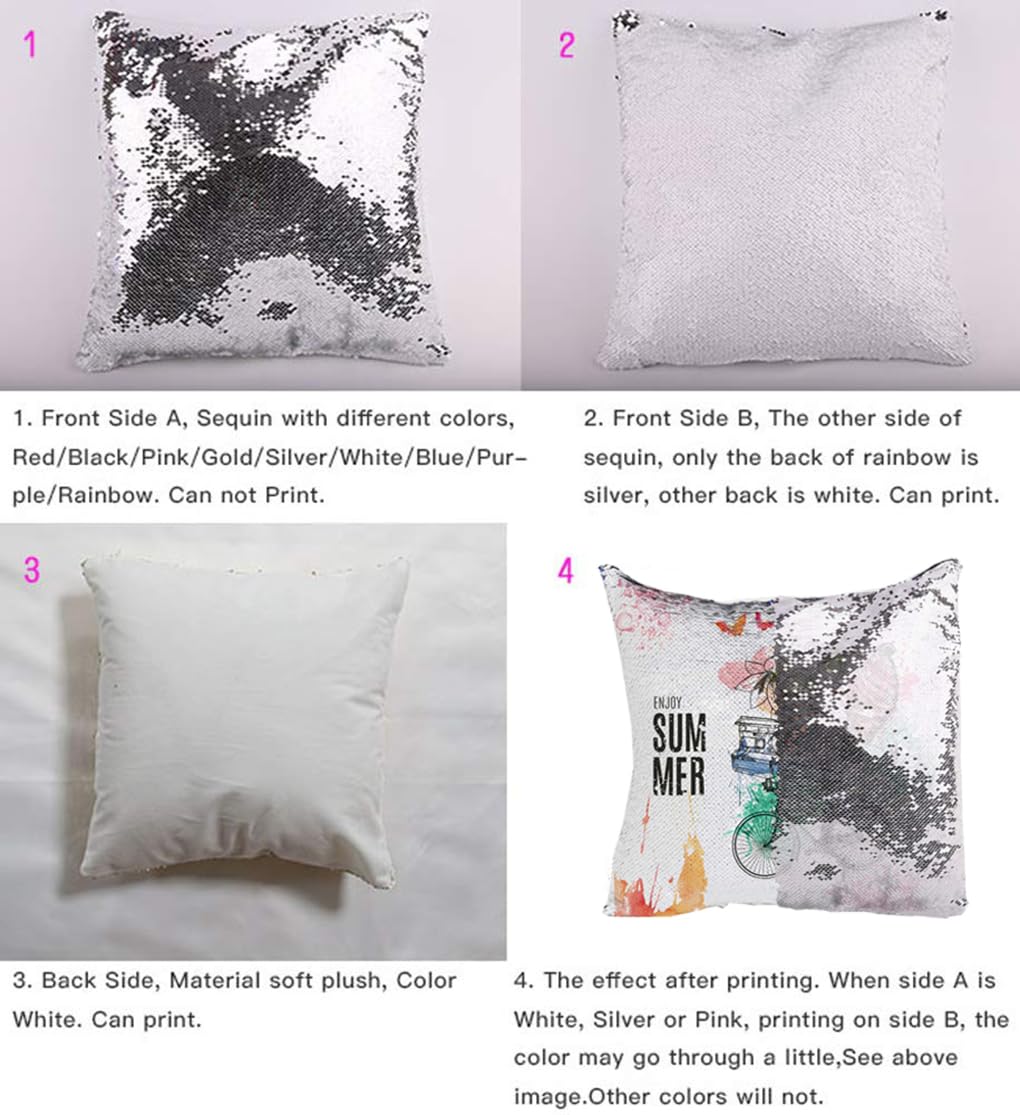 1

2

1. Front Side A, Sequin with different colors, Red/Black/Pink/Gold/Silver/White/Blue/Purple/Rainbow. Can not Print.

2. Front Side B, The other side of sequin, only the back of rainbow is silver, other back is white. Can print.

3

4

ENJOY
SUM
MER

3. Back Side, Material soft plush, Color White. Can print.

4. The effect after printing. When side A is White, Silver or Pink, printing on side B, the color may go through a little,See above image.Other colors will not.