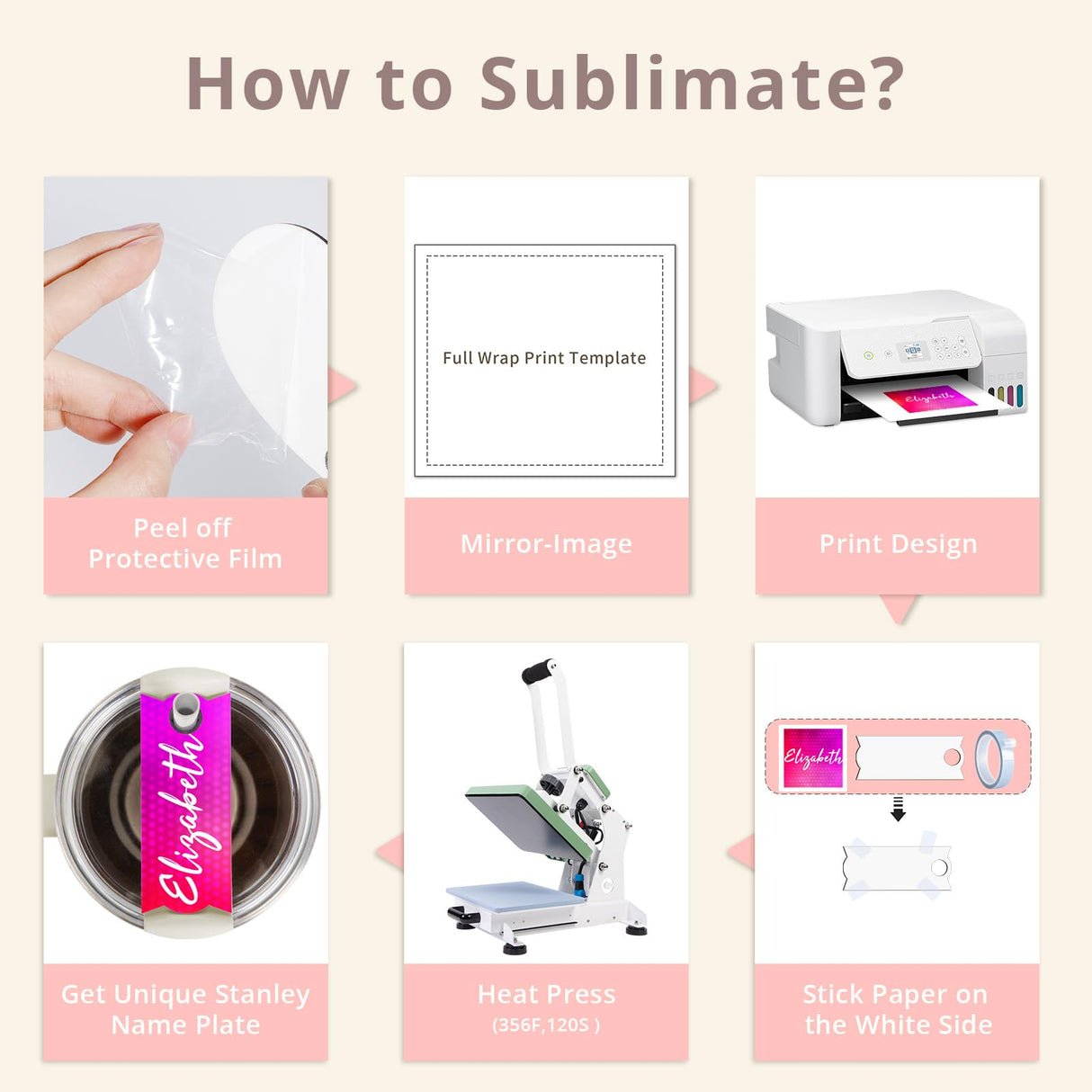 How to Sublimate?

Peel off Protective Film

Full Wrap Print Template

Mirror-Image

Elizabeth

Print Design

Elizabeth

Stick Paper on the White Side

Heat Press
(356F,120S )

Elizabeth

Get Unique Stanley Name Plate