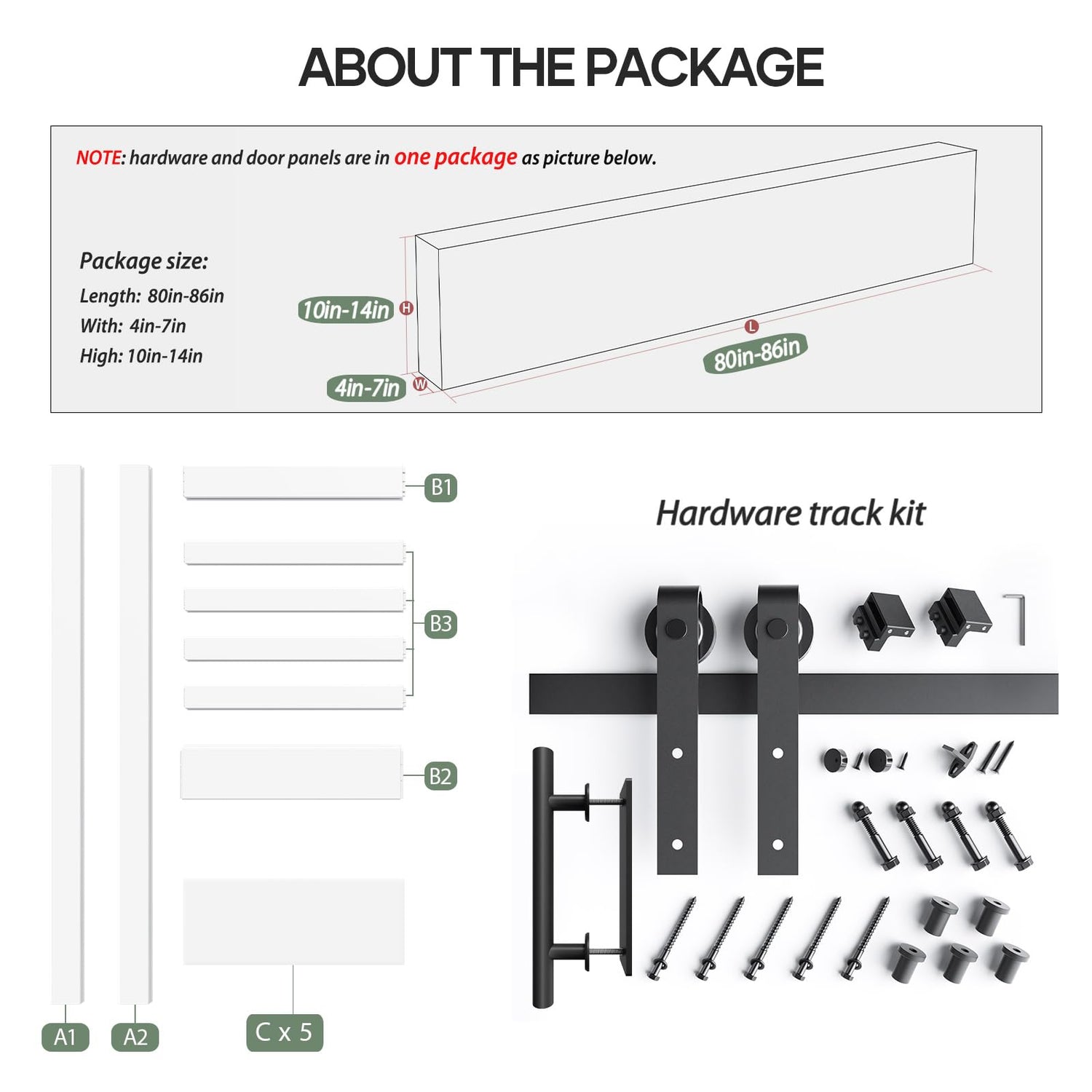 ABOUT THE PACKAGE

NOTE: hardware and door panels are in one package as picture below.

Package size:
Length: 80in-86in
With: 4in-7in
High: 10in-14in

10in-14in H
4in-7in W
L
80in-86in

B1
B3
B2
A1
A2
C x 5

Hardware track kit