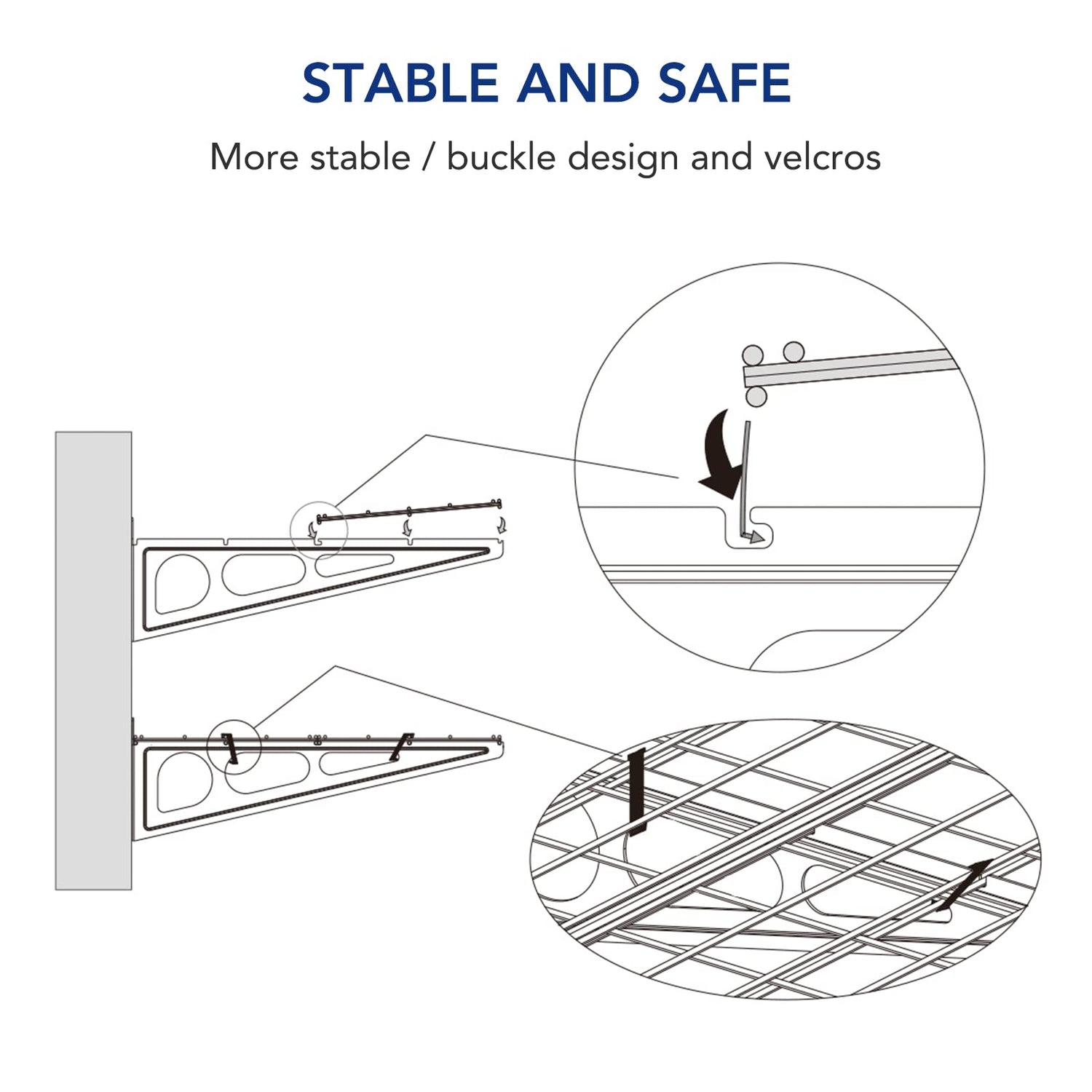 STABLE AND SAFE

More stable / buckle design and velcros