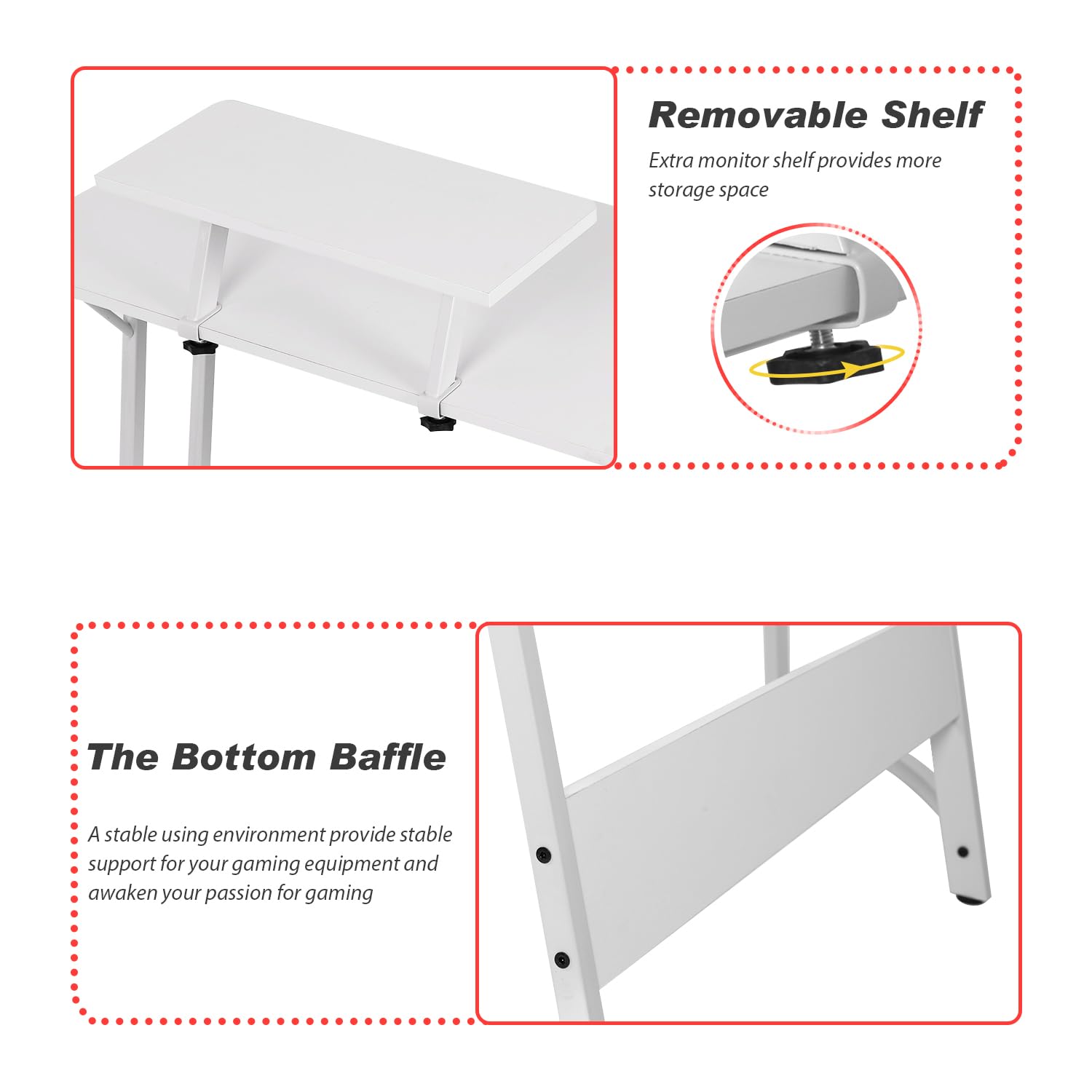 Removable Shelf

Extra monitor shelf provides more storage space

The Bottom Baffle

A stable using environment provide stable support for your gaming equipment and awaken your passion for gaming