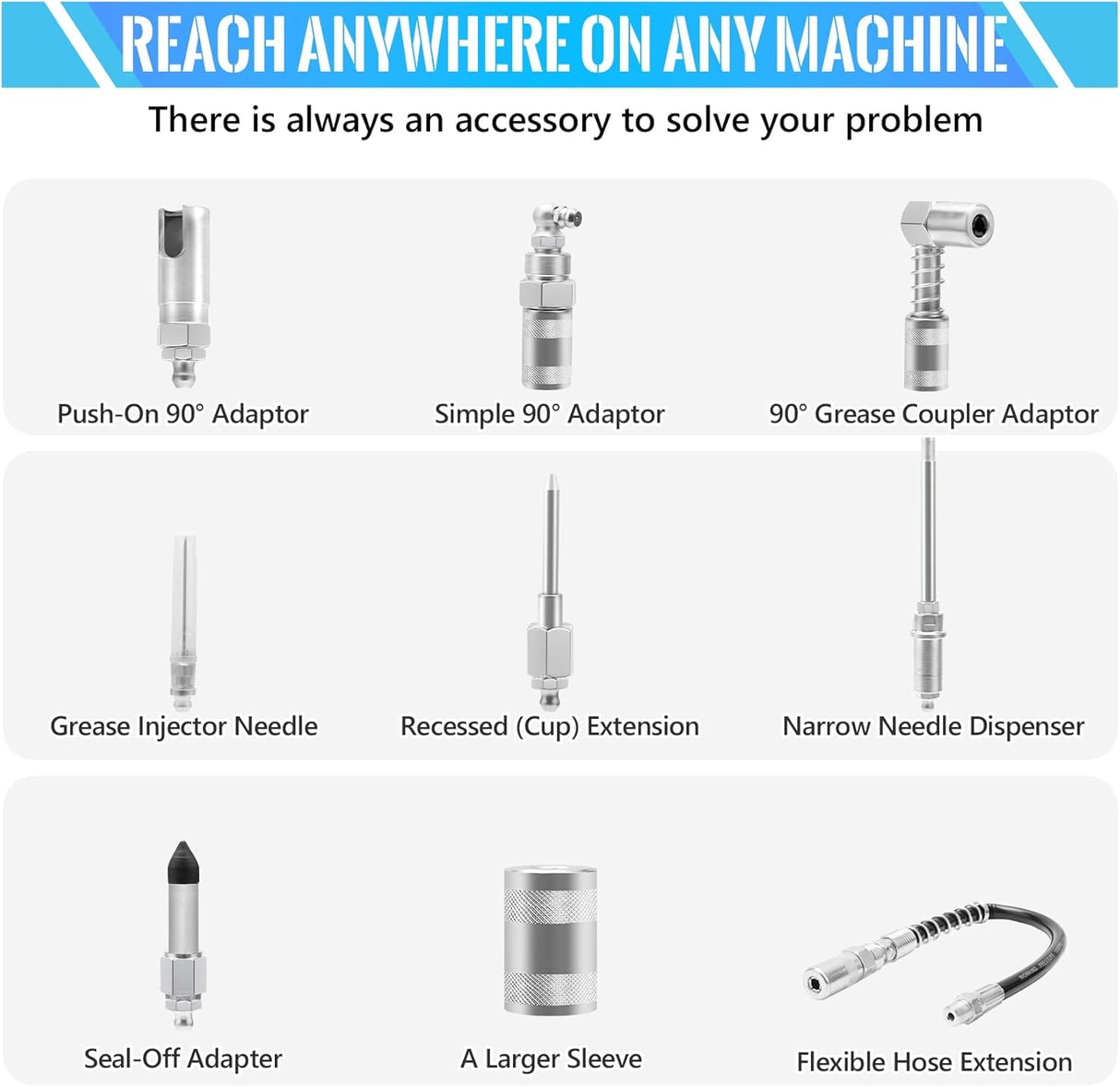 REACH ANYWHERE ON ANY MACHINE

There is always an accessory to solve your problem

Push-On 90° Adaptor

Simple 90° Adaptor

90° Grease Coupler Adaptor

Grease Injector Needle

Recessed (Cup) Extension

Narrow Needle Dispenser

Seal-Off Adapter

A Larger Sleeve

Flexible Hose Extension