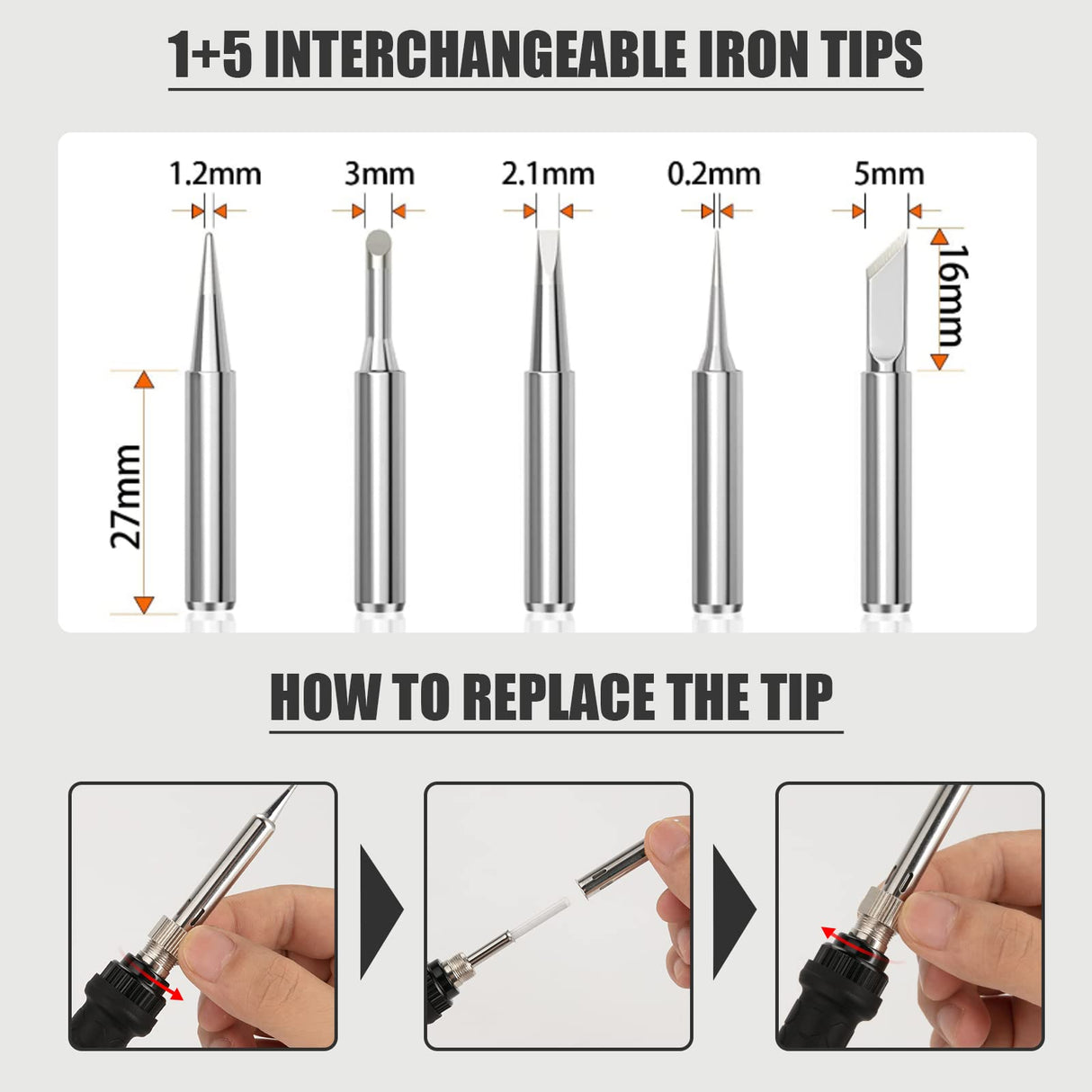 1+5 INTERCHANGEABLE IRON TIPS

1.2mm

3mm

2.1mm

0.2mm

5mm

16mm

27mm

HOW TO REPLACE THE TIP