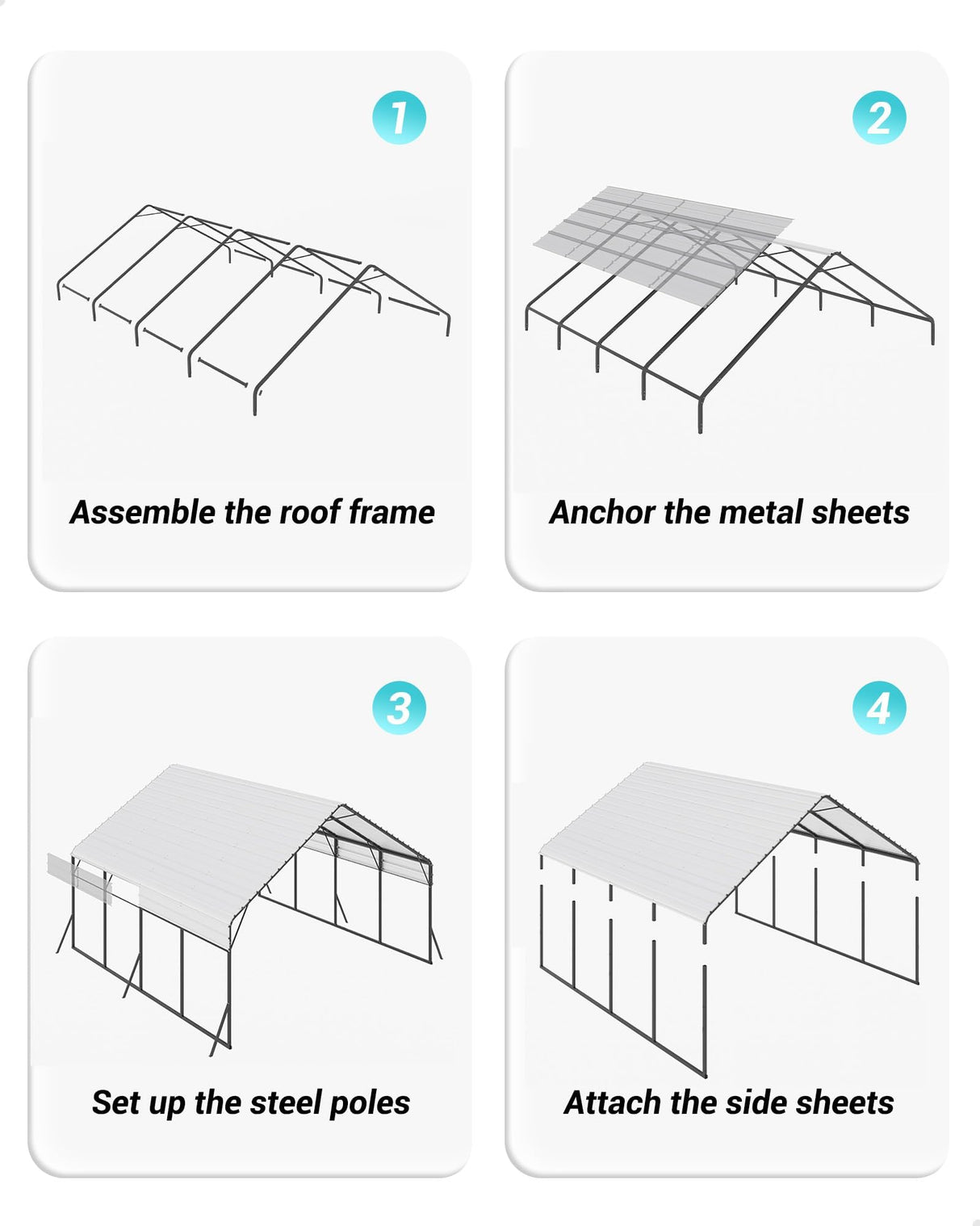 1

Assemble the roof frame

2

Anchor the metal sheets

3

Set up the steel poles

4

Attach the side sheets