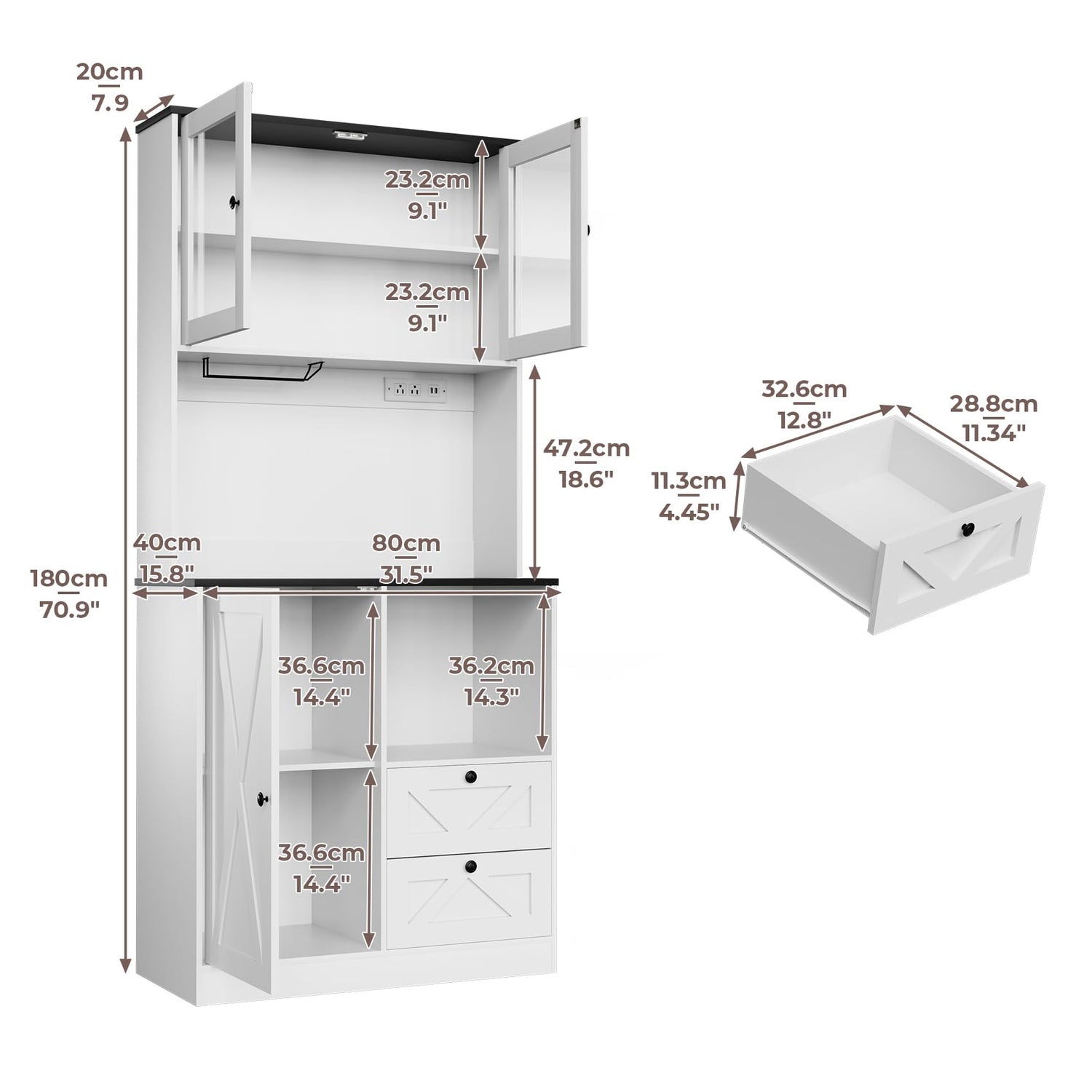 20cm
7.9

23.2cm
9.1"

23.2cm
9.1"

47.2cm
18.6"

40cm
15.8"

80cm
31.5"

180cm
70.9"

36.6cm
14.4"

36.2cm
14.3"

36.6cm
14.4"

32.6cm
12.8"

28.8cm
11.34"

11.3cm
4.45"