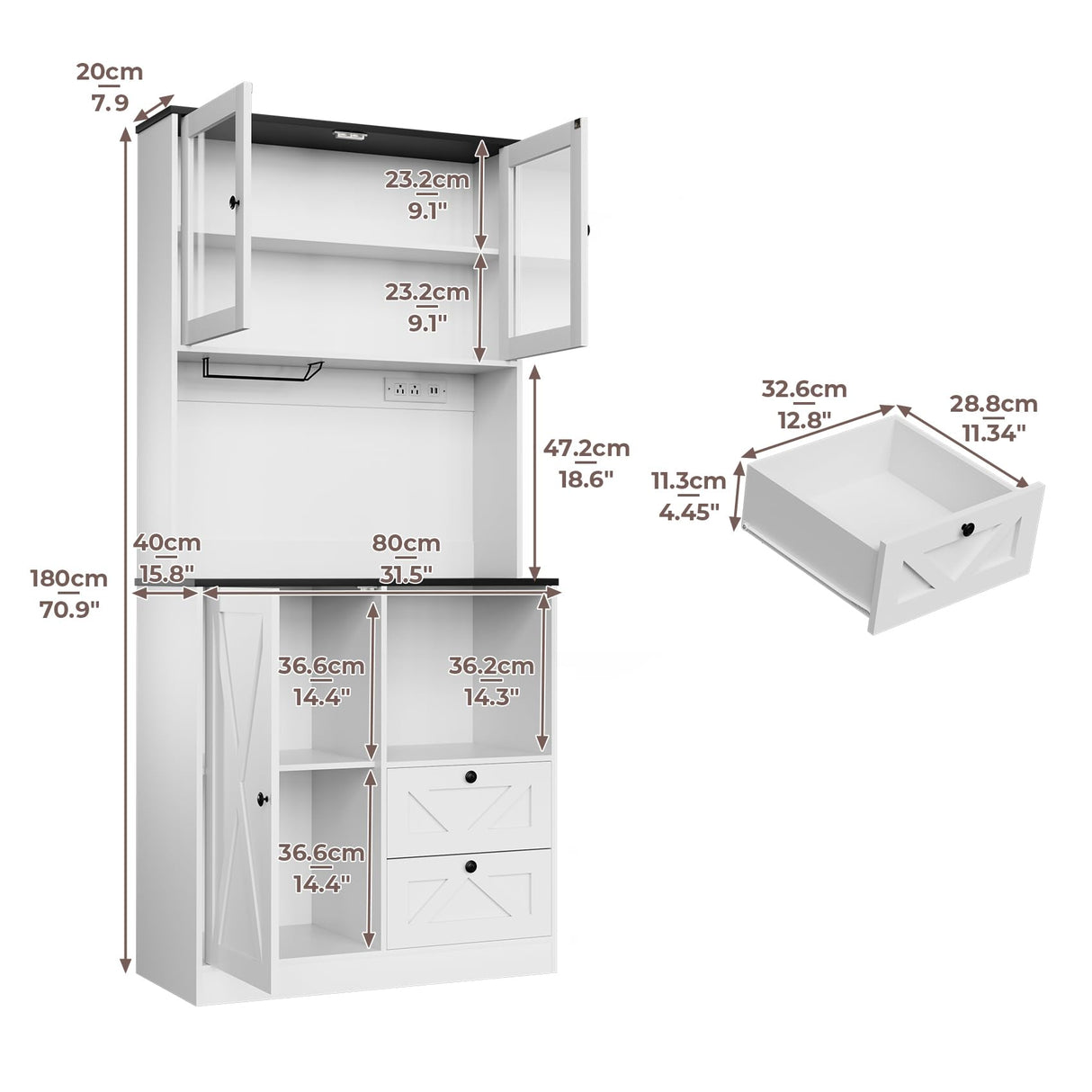 20cm
7.9

23.2cm
9.1"

23.2cm
9.1"

47.2cm
18.6"

180cm
70.9"

40cm
15.8"

80cm
31.5"

36.6cm
14.4"

36.2cm
14.3"

36.6cm
14.4"

32.6cm
12.8"

28.8cm
11.34"

11.3cm
4.45"