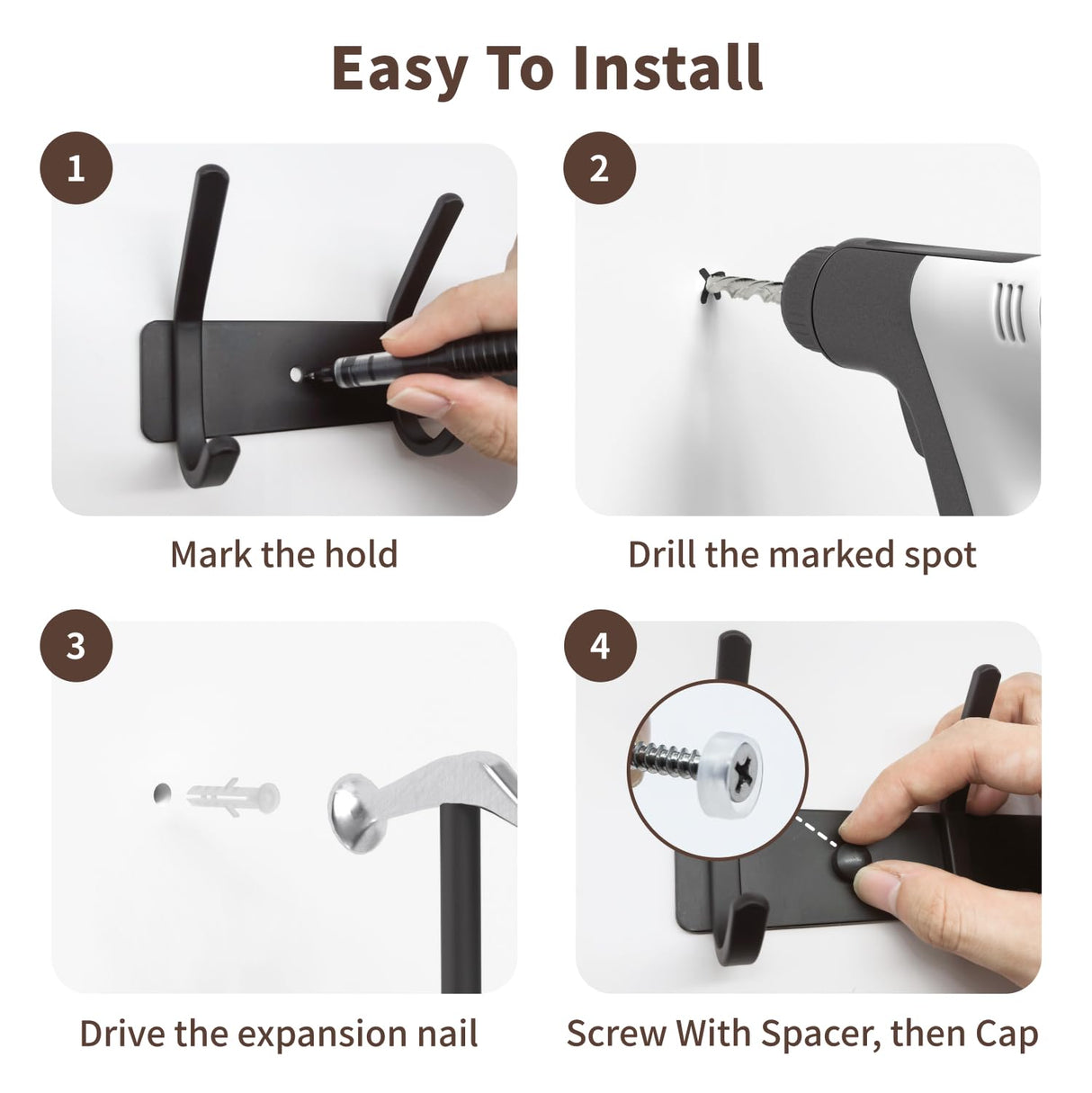 Easy To Install

1

Mark the hold

2

Drill the marked spot

3

Drive the expansion nail

4

Screw With Spacer, then Cap