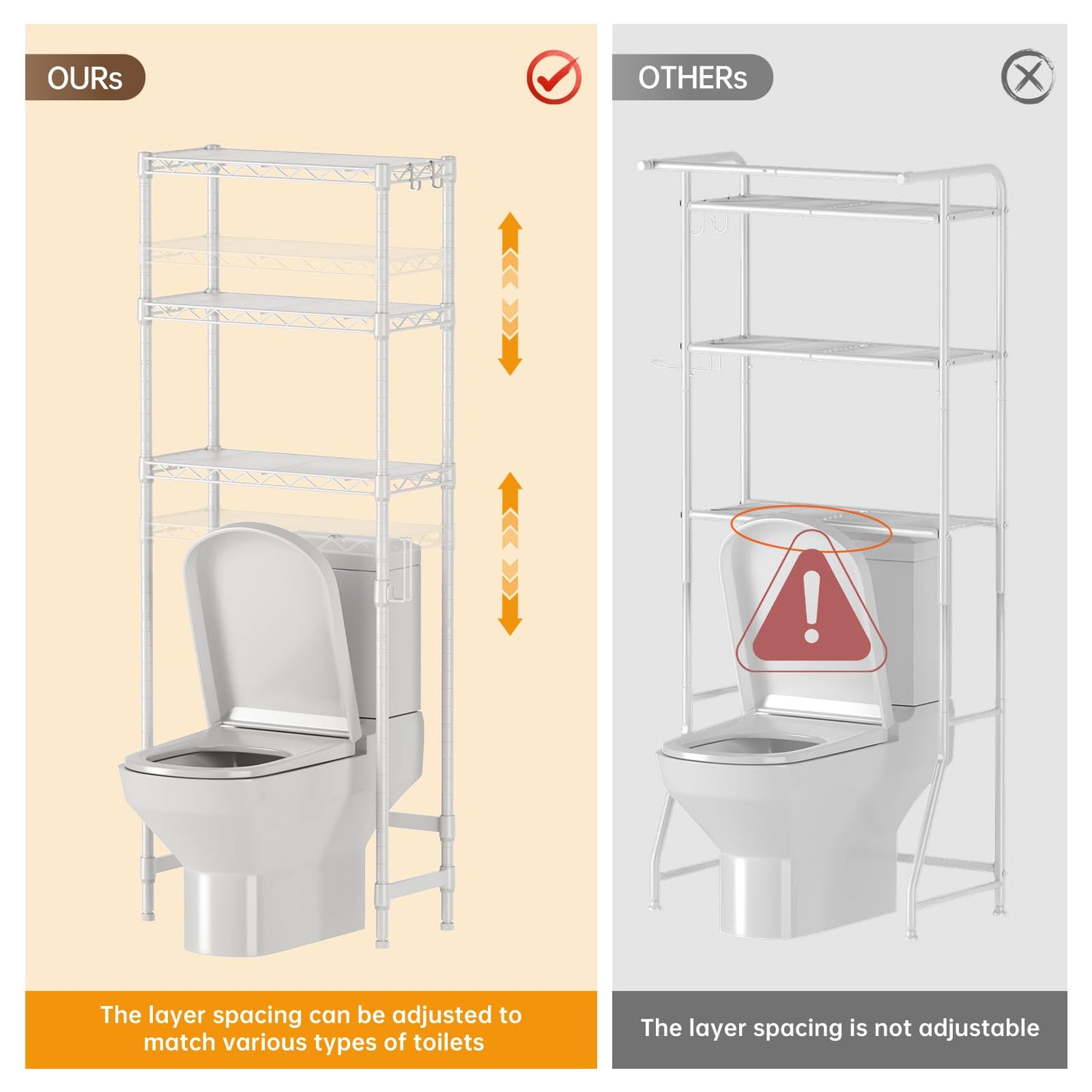 OURs

The layer spacing can be adjusted to match various types of toilets

OTHERs

The layer spacing is not adjustable