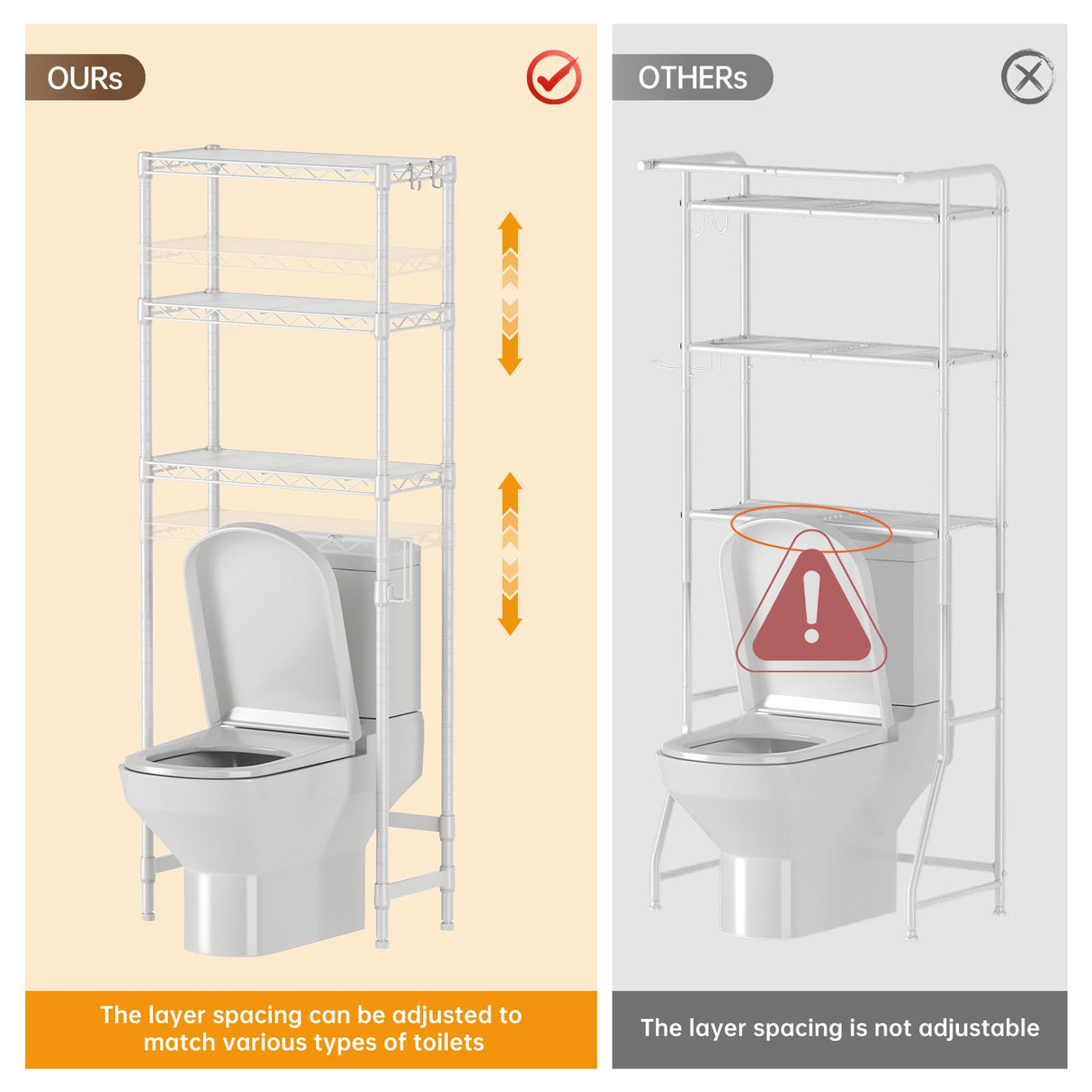 OURs

The layer spacing can be adjusted to match various types of toilets

OTHERs

The layer spacing is not adjustable