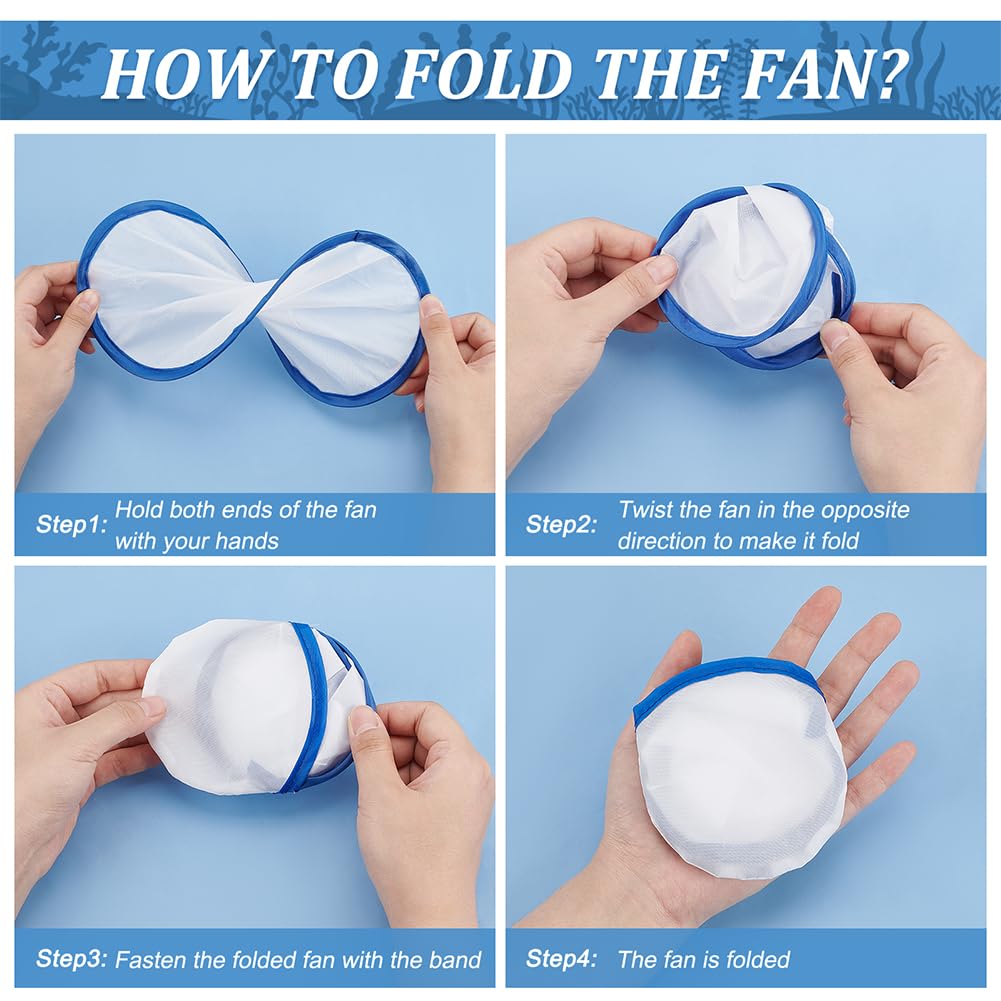 HOW TO FOLD THE FAN?

Step1: Hold both ends of the fan with your hands

Step2: Twist the fan in the opposite direction to make it fold

Step3: Fasten the folded fan with the band

Step4: The fan is folded