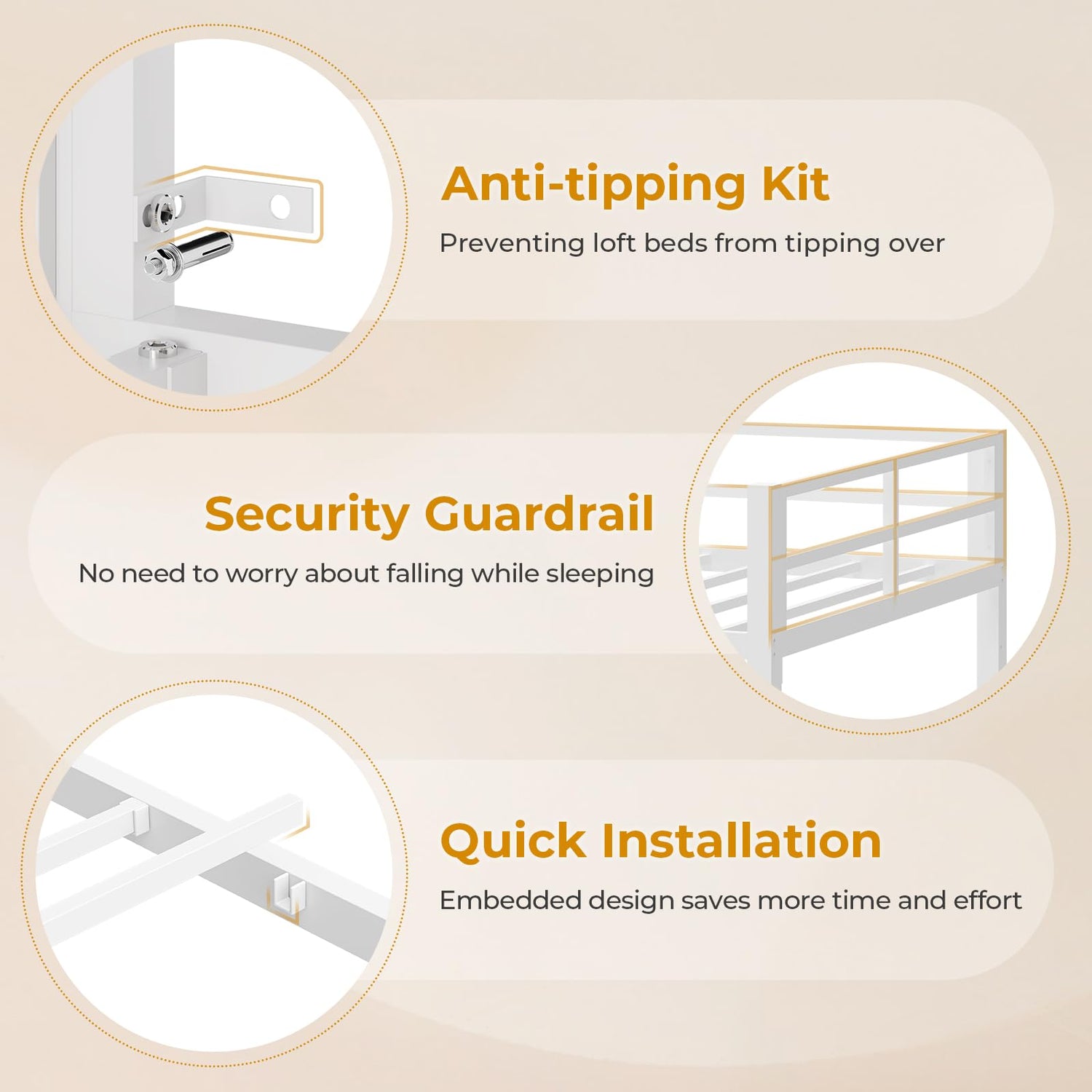 Anti-tipping Kit

Preventing loft beds from tipping over

Security Guardrail

No need to worry about falling while sleeping

Quick Installation

Embedded design saves more time and effort