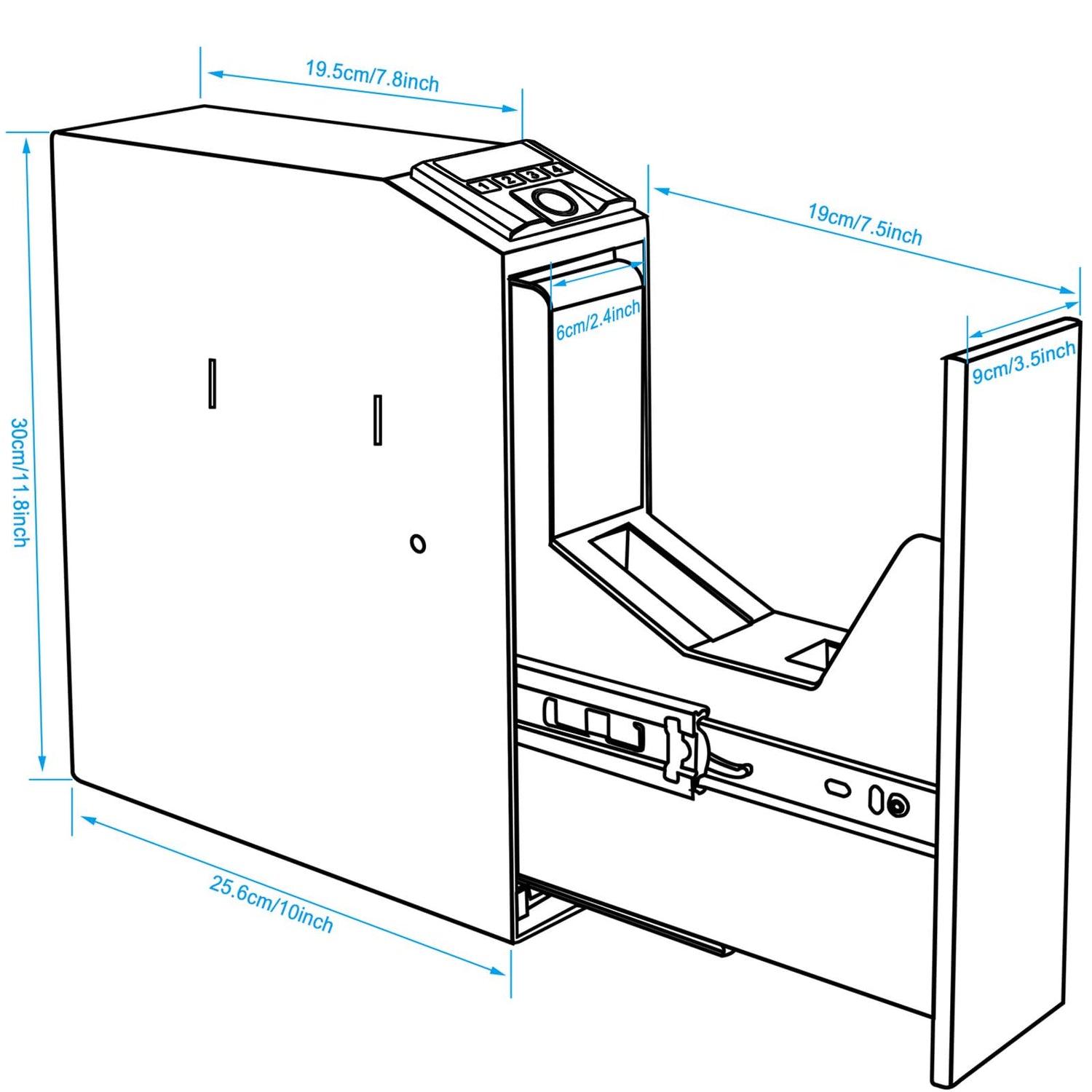 19.5cm/7.8inch

1 2 3 4

19cm/7.5inch

6cm/2.4inch

9cm/3.5inch

30cm/11.8inch

25.6cm/10inch