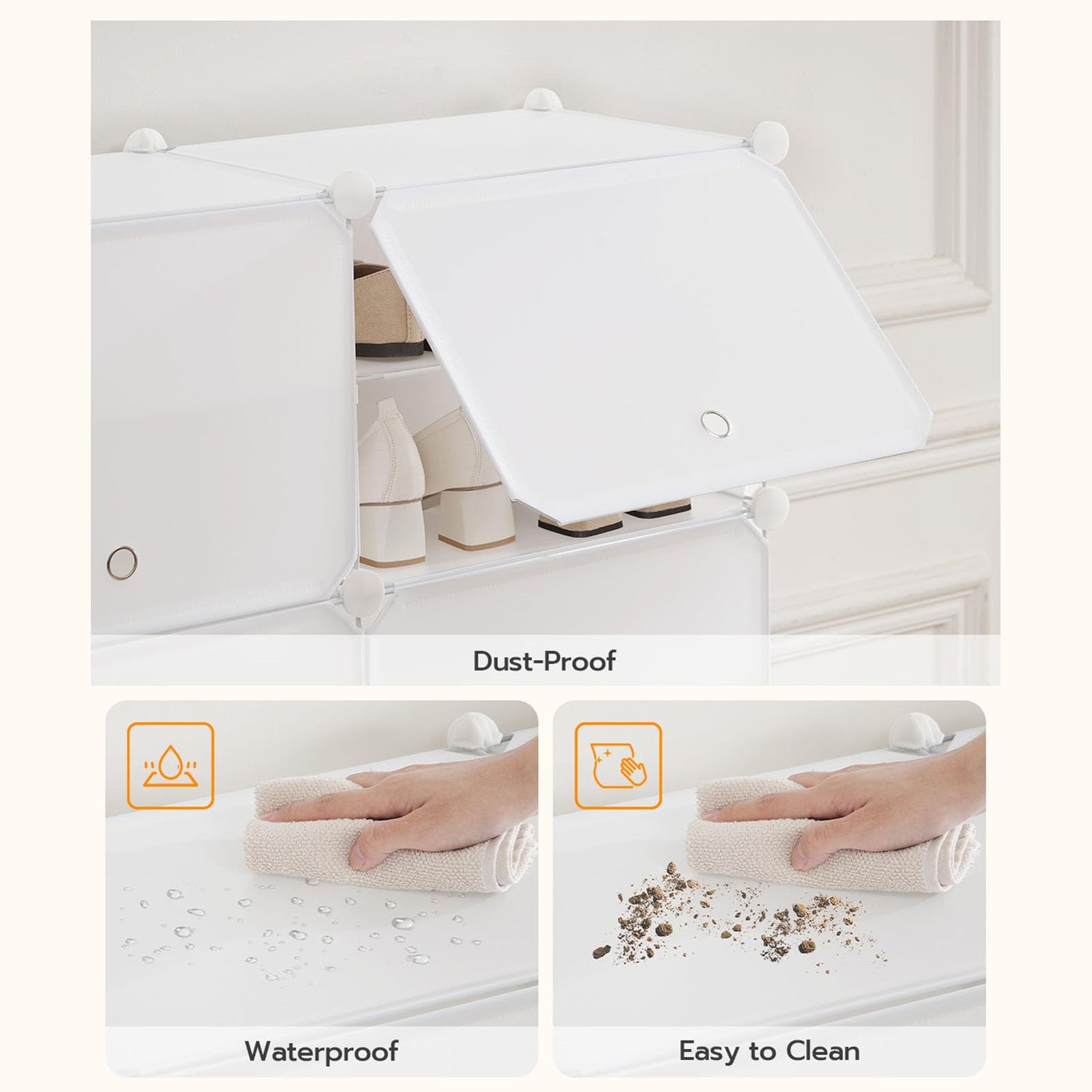 Dust-Proof

Waterproof

Easy to Clean