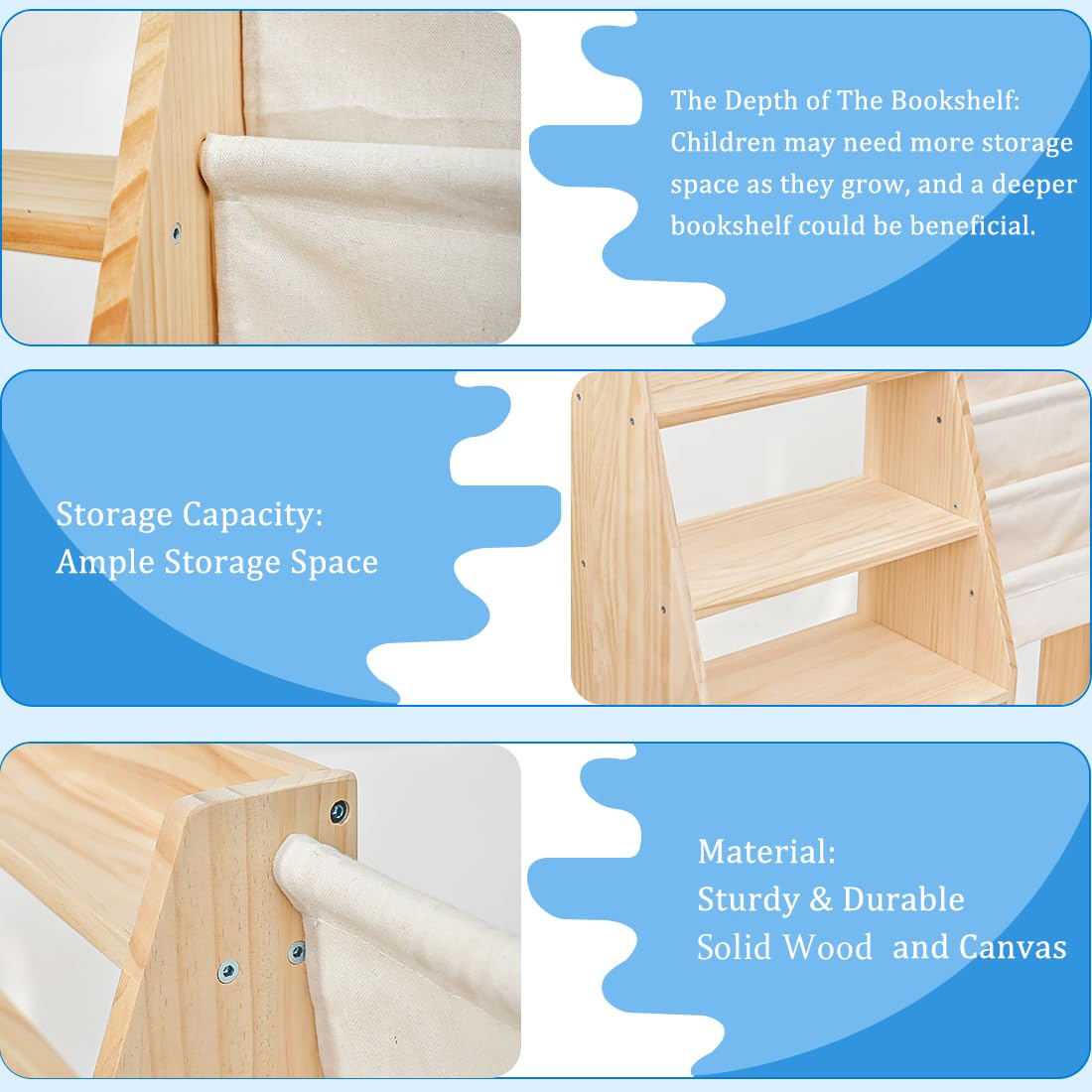 The Depth of The Bookshelf: Children may need more storage space as they grow, and a deeper bookshelf could be beneficial.

Storage Capacity:
Ample Storage Space

Material:
Sturdy & Durable
Solid Wood and Canvas