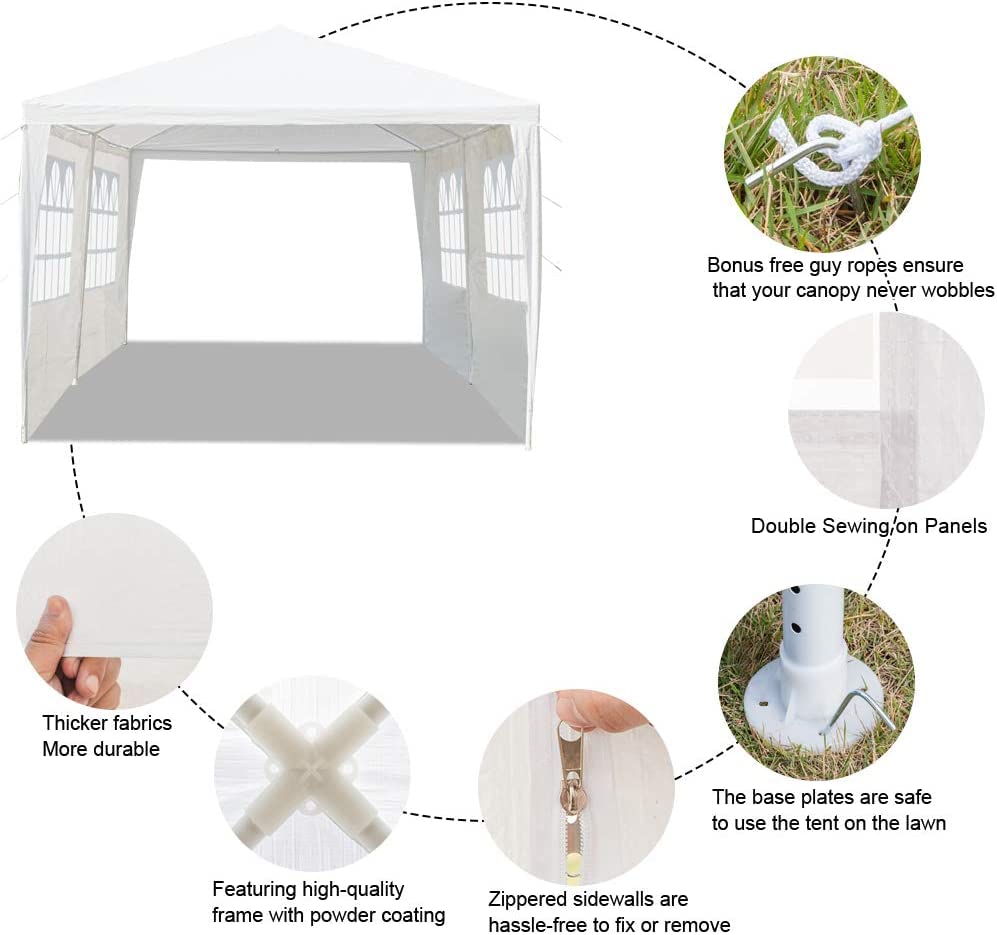 Bonus free guy ropes ensure that your canopy never wobbles

Double Sewing on Panels

The base plates are safe to use the tent on the lawn

Zippered sidewalls are hassle-free to fix or remove

Featuring high-quality frame with powder coating

Thicker fabrics More durable