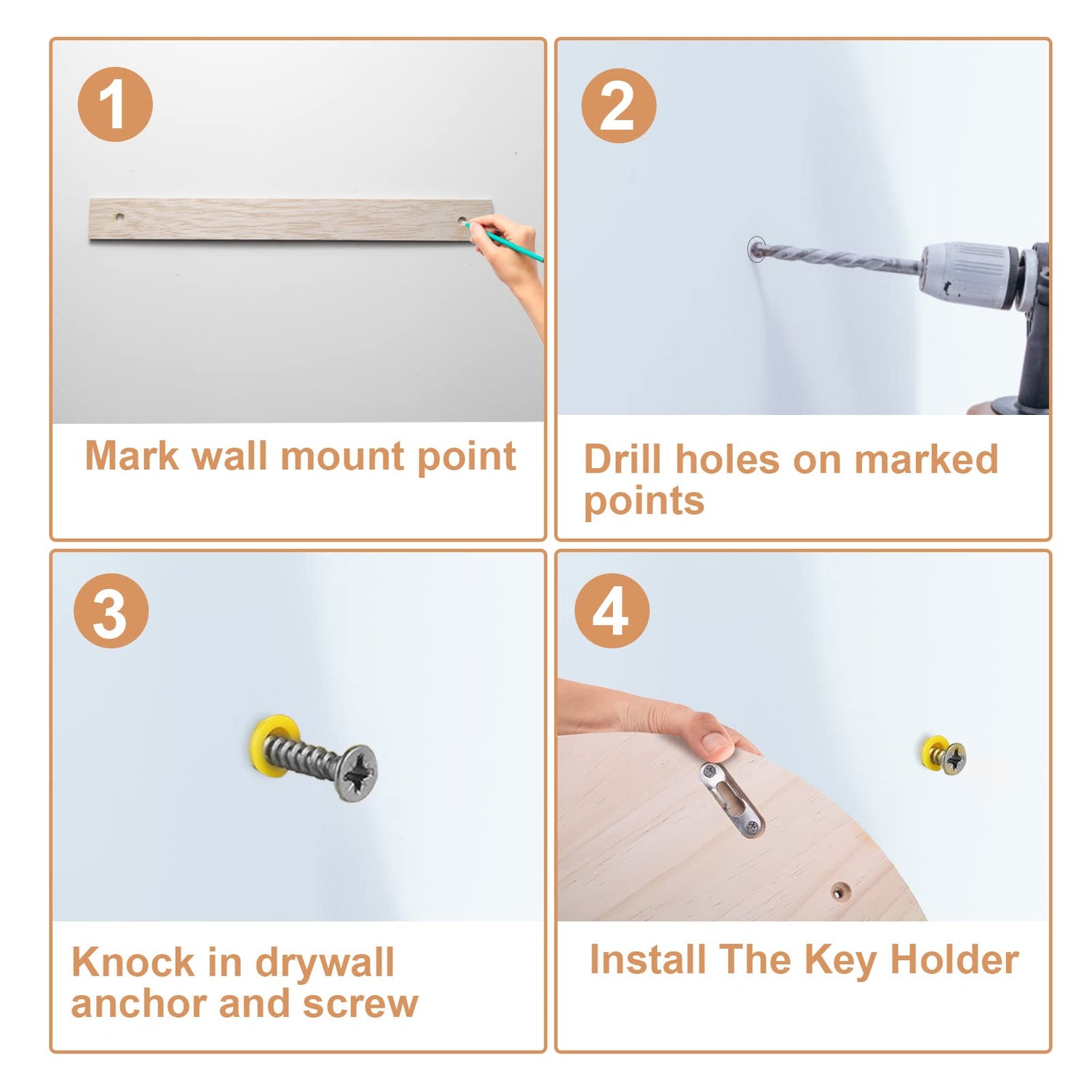 1

Mark wall mount point

2

Drill holes on marked points

3

Knock in drywall anchor and screw

4

Install The Key Holder